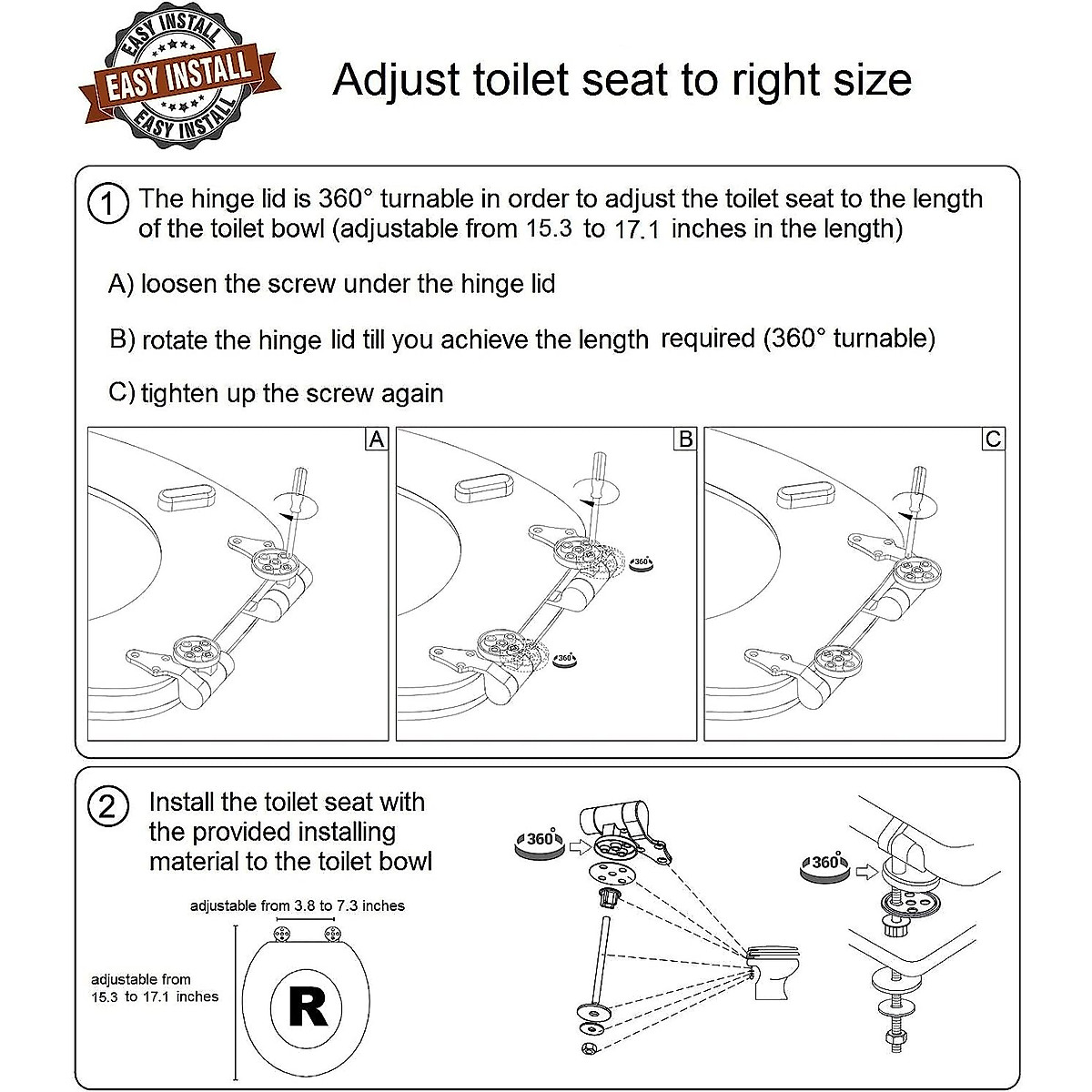 EASY INSTALL
EASY INSTALL
EASY INSTALL

Adjust toilet seat to right size

1 The hinge lid is 360° turnable in order to adjust the toilet seat to the length of the toilet bowl (adjustable from 15.3 to 17.1 inches in the length)

A) loosen the screw under the hinge lid

B) rotate the hinge lid till you achieve the length required (360° turnable)

C) tighten up the screw again

A

B

360

360

C

2 Install the toilet seat with the provided installing material to the toilet bowl

adjustable from 3.8 to 7.3 inches

adjustable from 15.3 to 17.1 inches

R

360

360