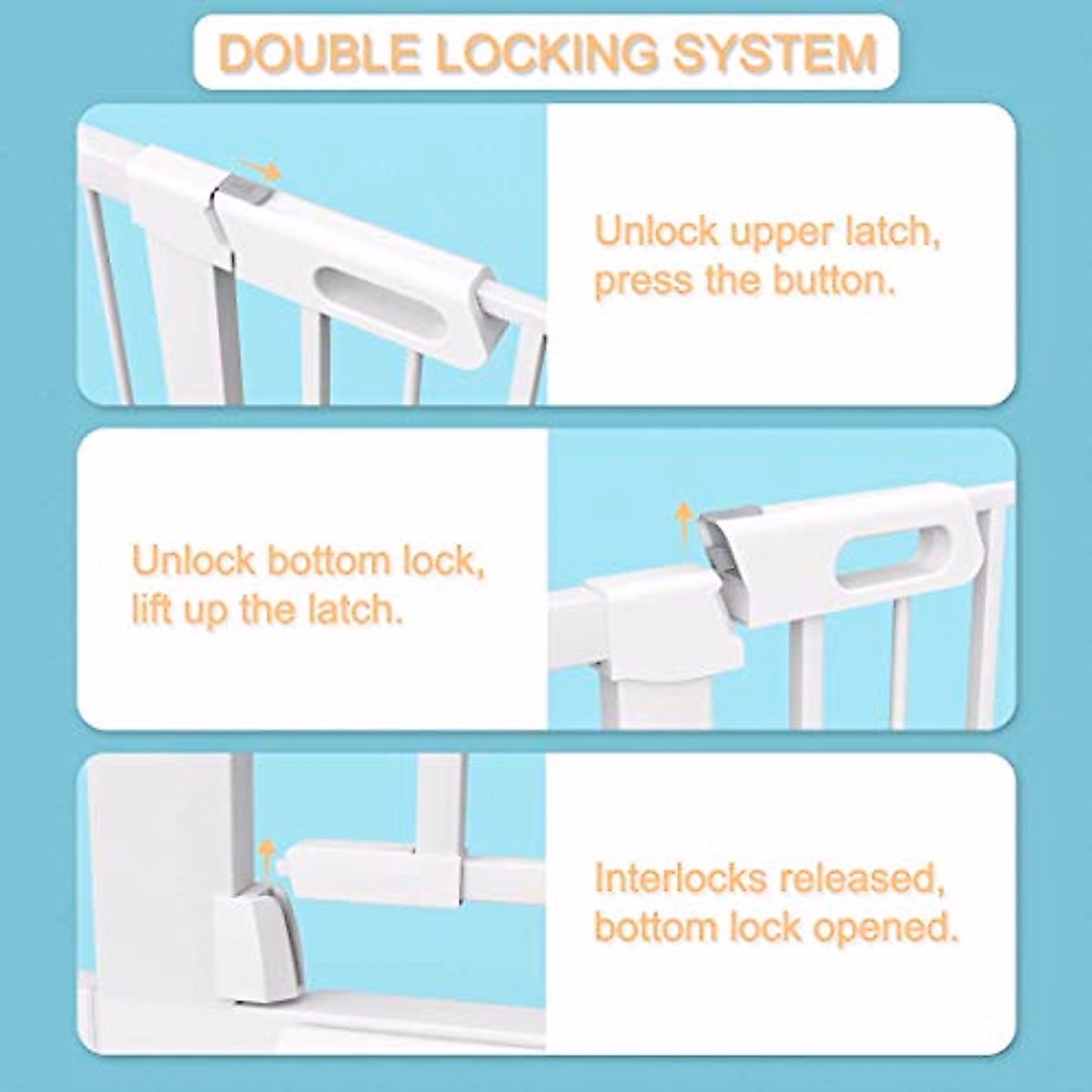 DOUBLE LOCKING SYSTEM

Unlock upper latch, press the button.

Unlock bottom lock, lift up the latch.

Interlocks released, bottom lock opened.