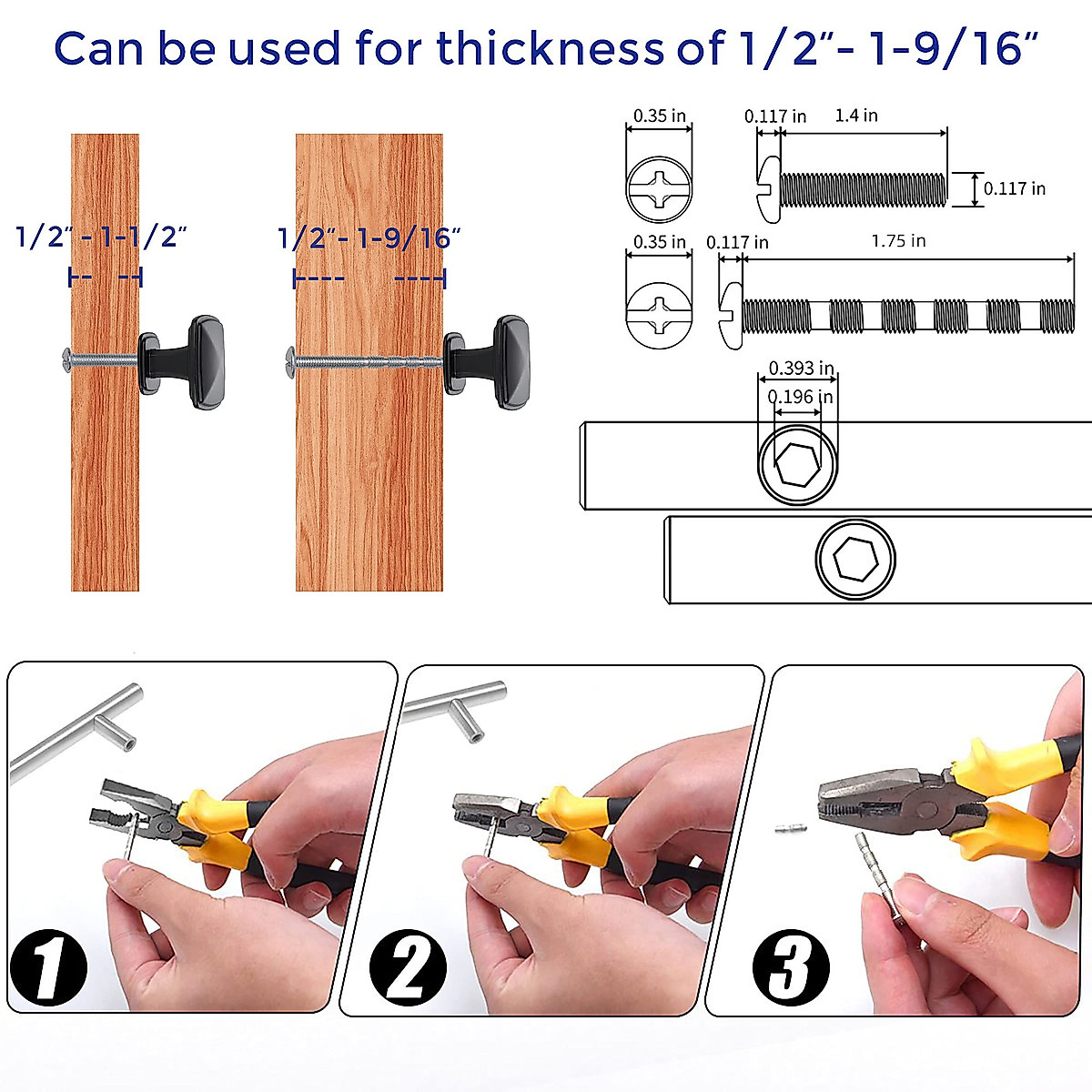 Can be used for thickness of 1/2"- 1-9/16"

1/2" - 1-1/2"

1/2"- 1-9/16"

0.35 in

0.117 in

1.4 in

0.117 in

0.35 in

0.117 in

1.75 in

0.393 in

0.196 in

1

2

3