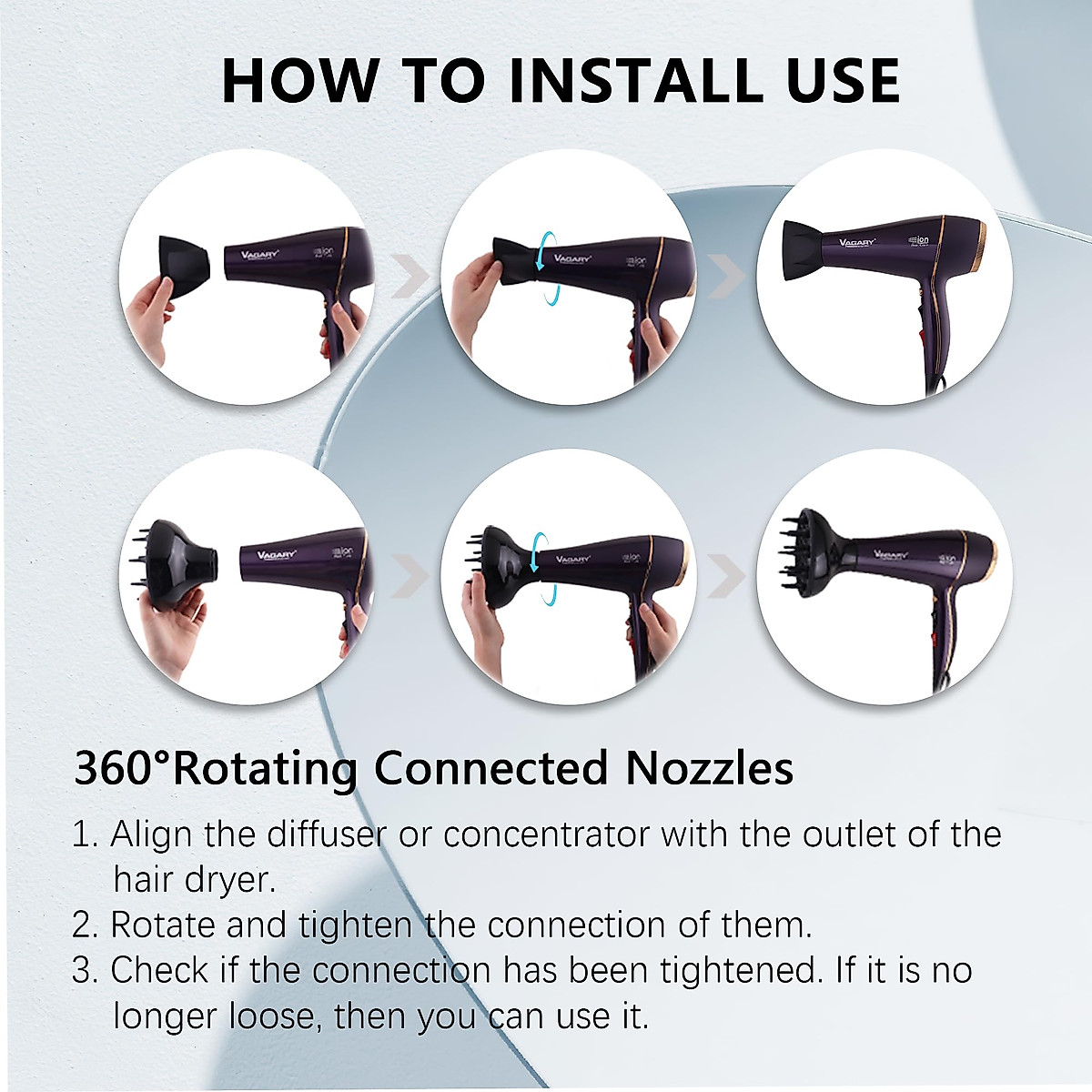 HOW TO INSTALL USE

VAGARY ion

VAGARY ion

VAGARY ion

VAGARY ion

VAGARY ion

VAGARY ion

360°Rotating Connected Nozzles

1. Align the diffuser or concentrator with the outlet of the hair dryer.
2. Rotate and tighten the connection of them.
3. Check if the connection has been tightened. If it is no longer loose, then you can use it.