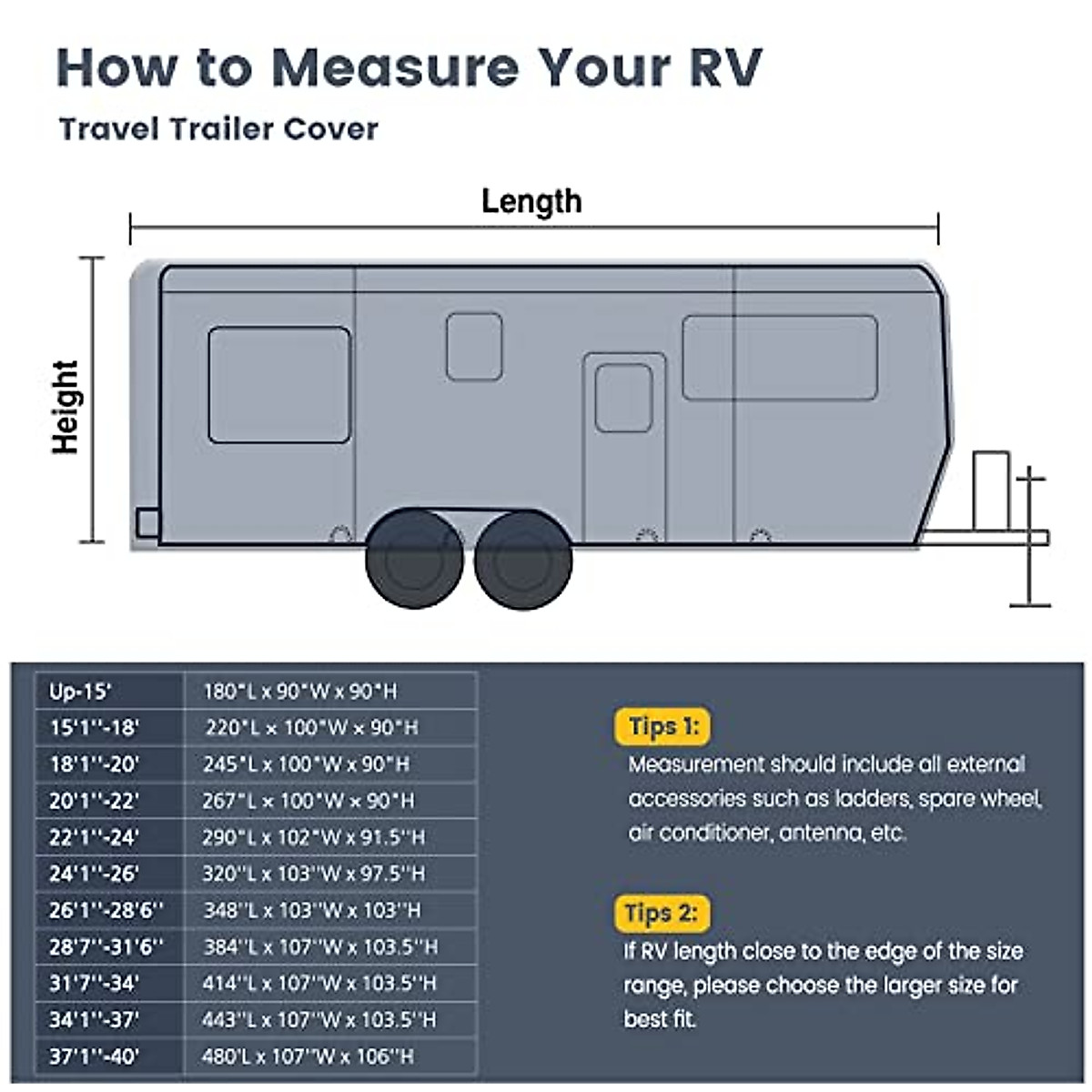 How to Measure Your RV

Travel Trailer Cover

Length

Height

| Up-15' | 180"L x 90"W x 90"H |
|---|---|
| 15'1''-18' | 220"L x 100"W x 90"H |
| 18'1''-20' | 245"L x 100"W x 90"H |
| 20'1''-22' | 267"L x 100"W x 90"H |
| 22'1''-24' | 290"L x 102"W x 91.5''H |
| 24'1''-26' | 320''L x 103''W x 97.5''H |
| 26'1''-28'6'' | 348''L x 103''W x 103''H |
| 28'7''-31'6'' | 384''L x 107''W x 103.5''H |
| 31'7''-34' | 414''L x 107''W x 103.5''H |
| 34'1''-37' | 443''L x 107''W x 103.5''H |
| 37'1''-40' | 480'L x 107''W x 106''H |

Tips 1:
Measurement should include all external accessories such as ladders, spare wheel, air conditioner, antenna, etc.

Tips 2:
If RV length close to the edge of the size range, please choose the larger size for best fit.