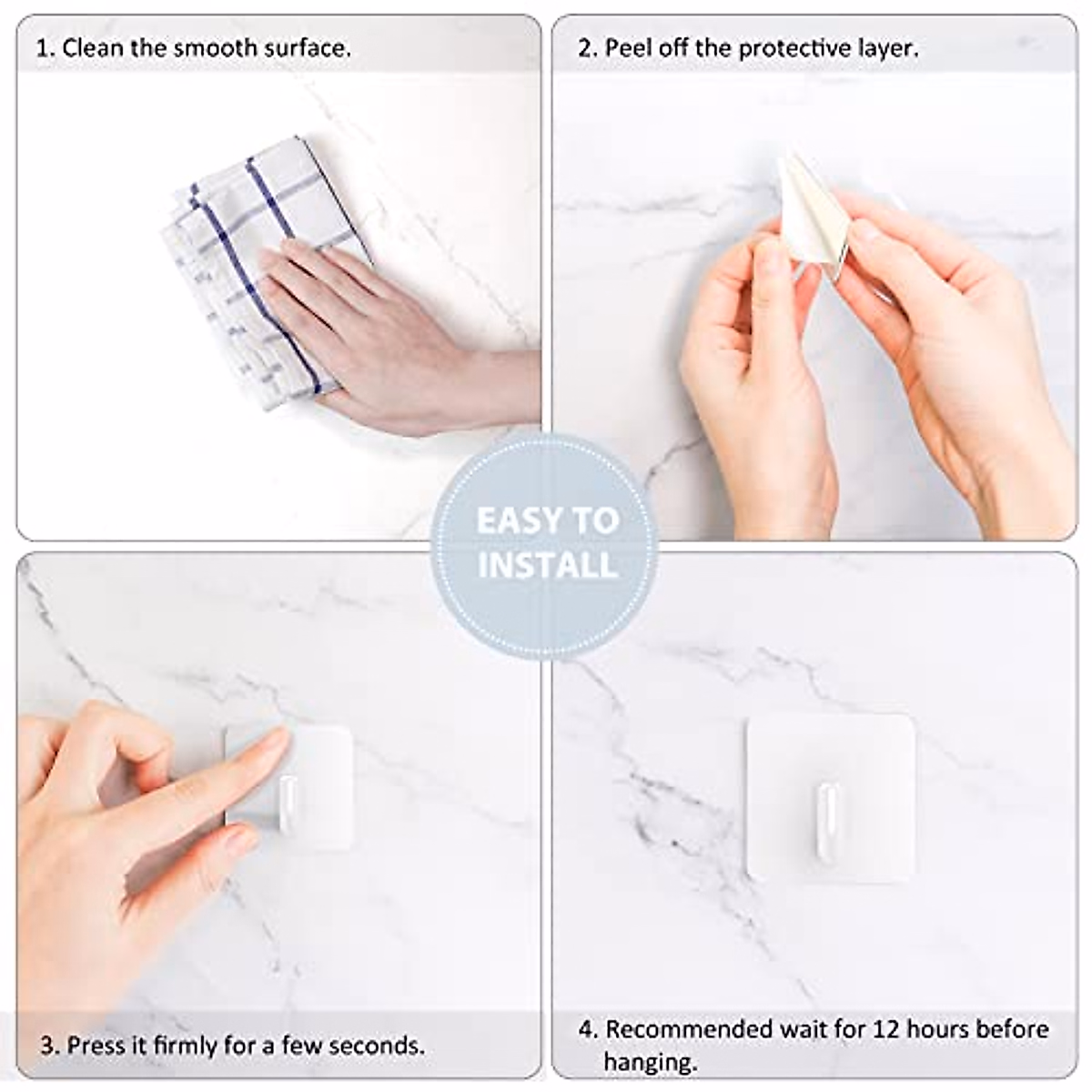 1. Clean the smooth surface.

2. Peel off the protective layer.

EASY TO INSTALL

3. Press it firmly for a few seconds.

4. Recommended wait for 12 hours before hanging.