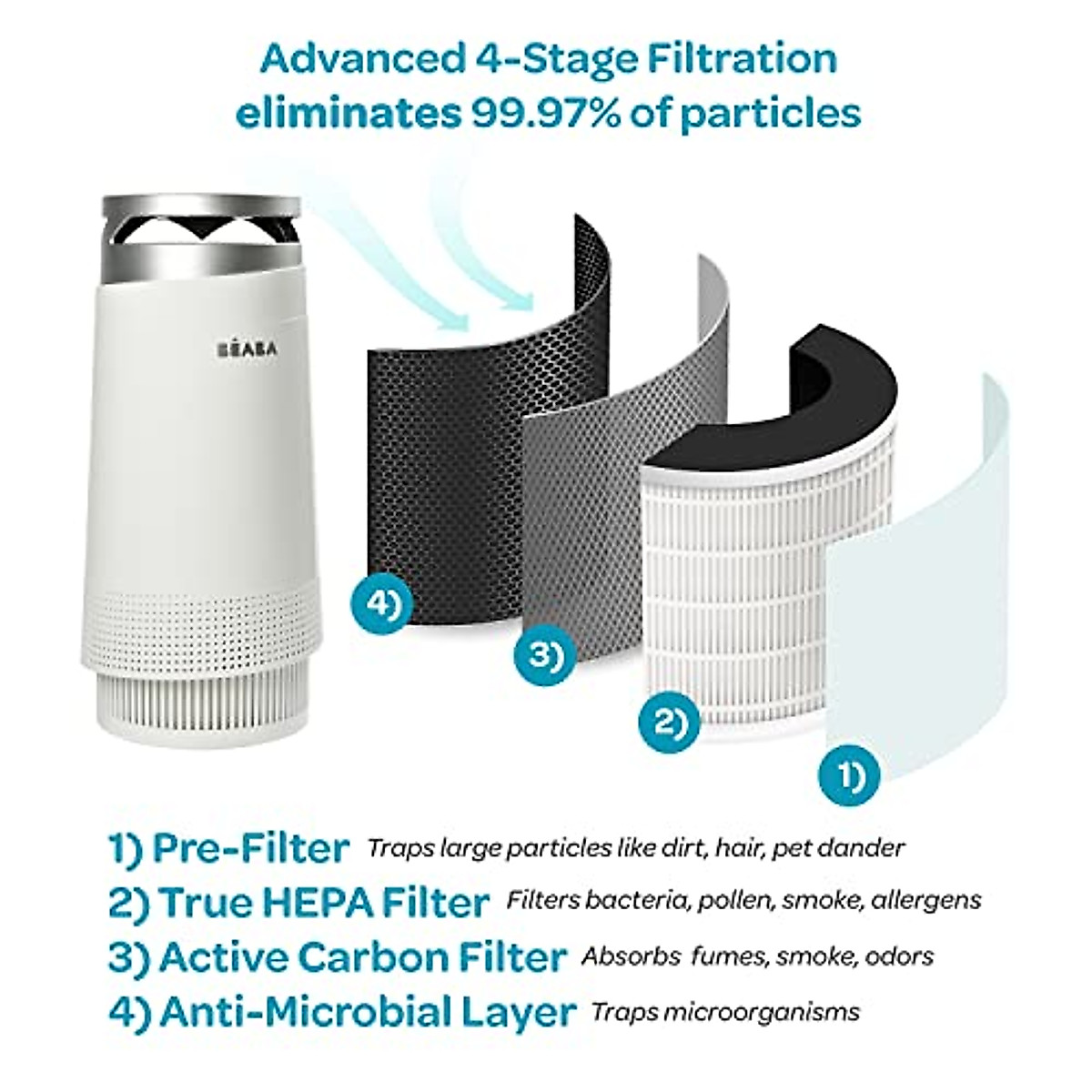 Advanced 4-Stage Filtration eliminates 99.97% of particles

BÉABA

4)

3)

2)

1)

1) Pre-Filter Traps large particles like dirt, hair, pet dander
2) True HEPA Filter Filters bacteria, pollen, smoke, allergens
3) Active Carbon Filter Absorbs fumes, smoke, odors
4) Anti-Microbial Layer Traps microorganisms