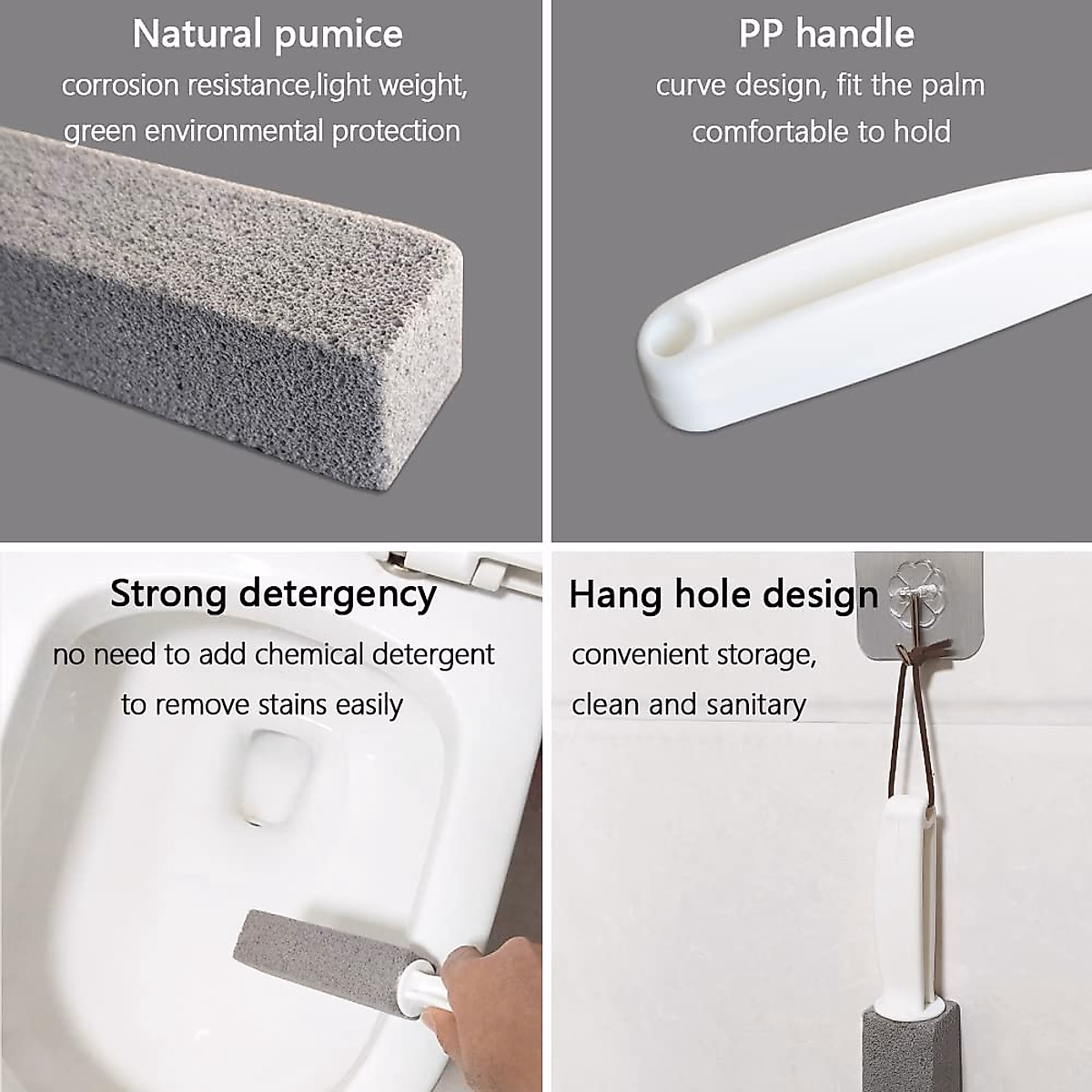 Natural pumice
corrosion resistance,light weight, green environmental protection

PP handle
curve design, fit the palm comfortable to hold

Strong detergency
no need to add chemical detergent to remove stains easily

Hang hole design
convenient storage, clean and sanitary