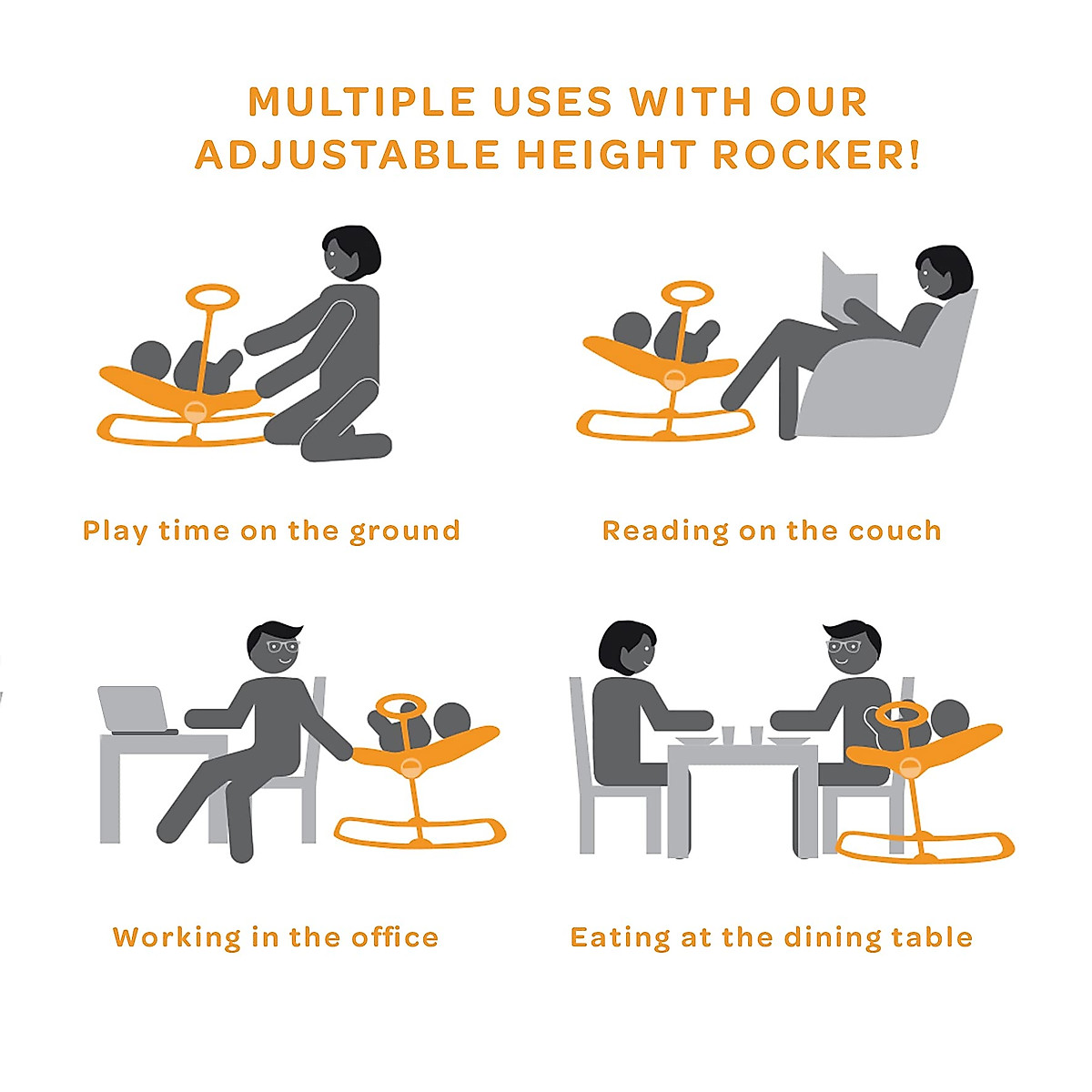 MULTIPLE USES WITH OUR ADJUSTABLE HEIGHT ROCKER!

Play time on the ground

Reading on the couch

Working in the office

Eating at the dining table