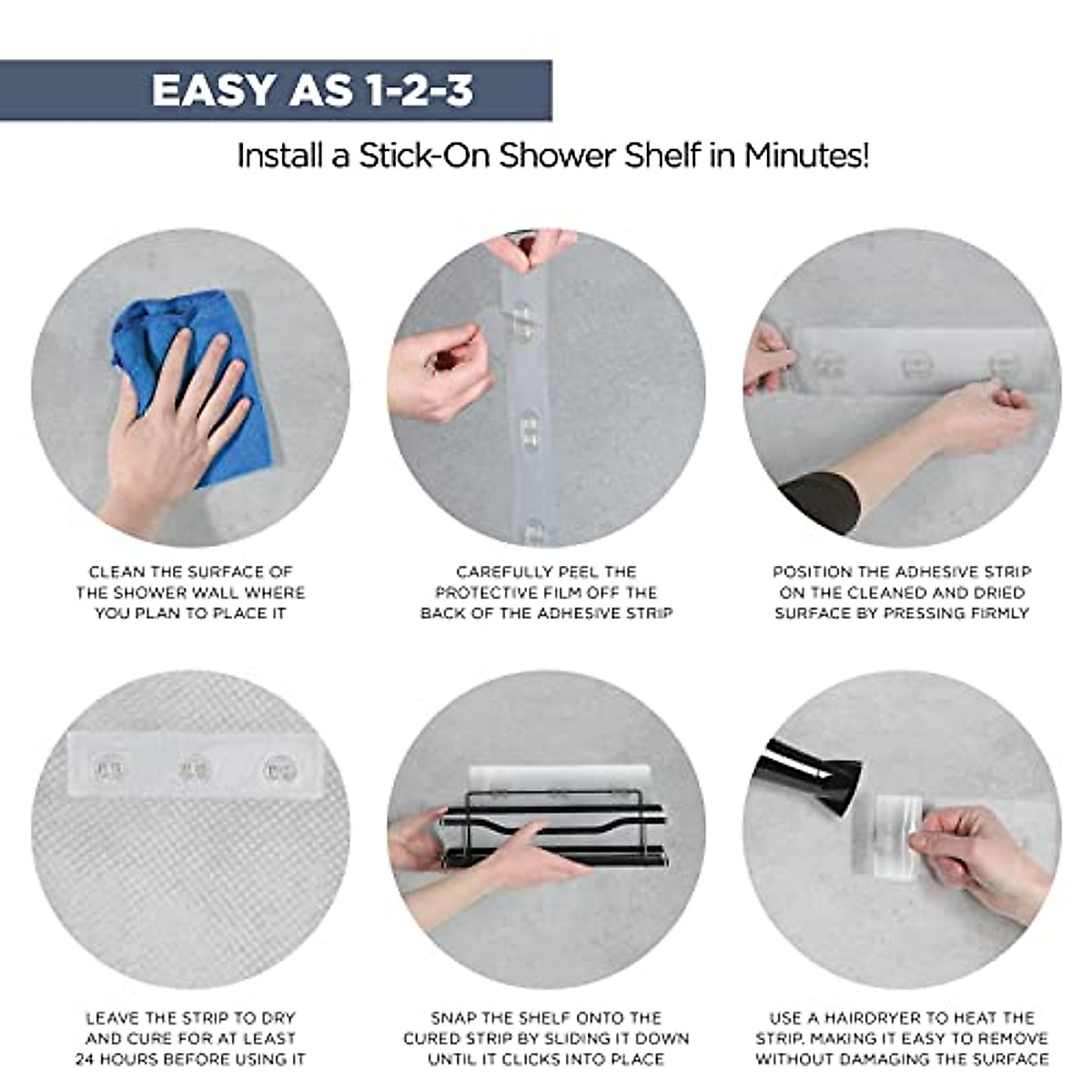 EASY AS 1-2-3

Install a Stick-On Shower Shelf in Minutes!

CLEAN THE SURFACE OF THE SHOWER WALL WHERE YOU PLAN TO PLACE IT

CAREFULLY PEEL THE PROTECTIVE FILM OFF THE BACK OF THE ADHESIVE STRIP

POSITION THE ADHESIVE STRIP ON THE CLEANED AND DRIED SURFACE BY PRESSING FIRMLY

LEAVE THE STRIP TO DRY AND CURE FOR AT LEAST 24 HOURS BEFORE USING IT

SNAP THE SHELF ONTO THE CURED STRIP BY SLIDING IT DOWN UNTIL IT CLICKS INTO PLACE

USE A HAIRDRYER TO HEAT THE STRIP, MAKING IT EASY TO REMOVE WITHOUT DAMAGING THE SURFACE