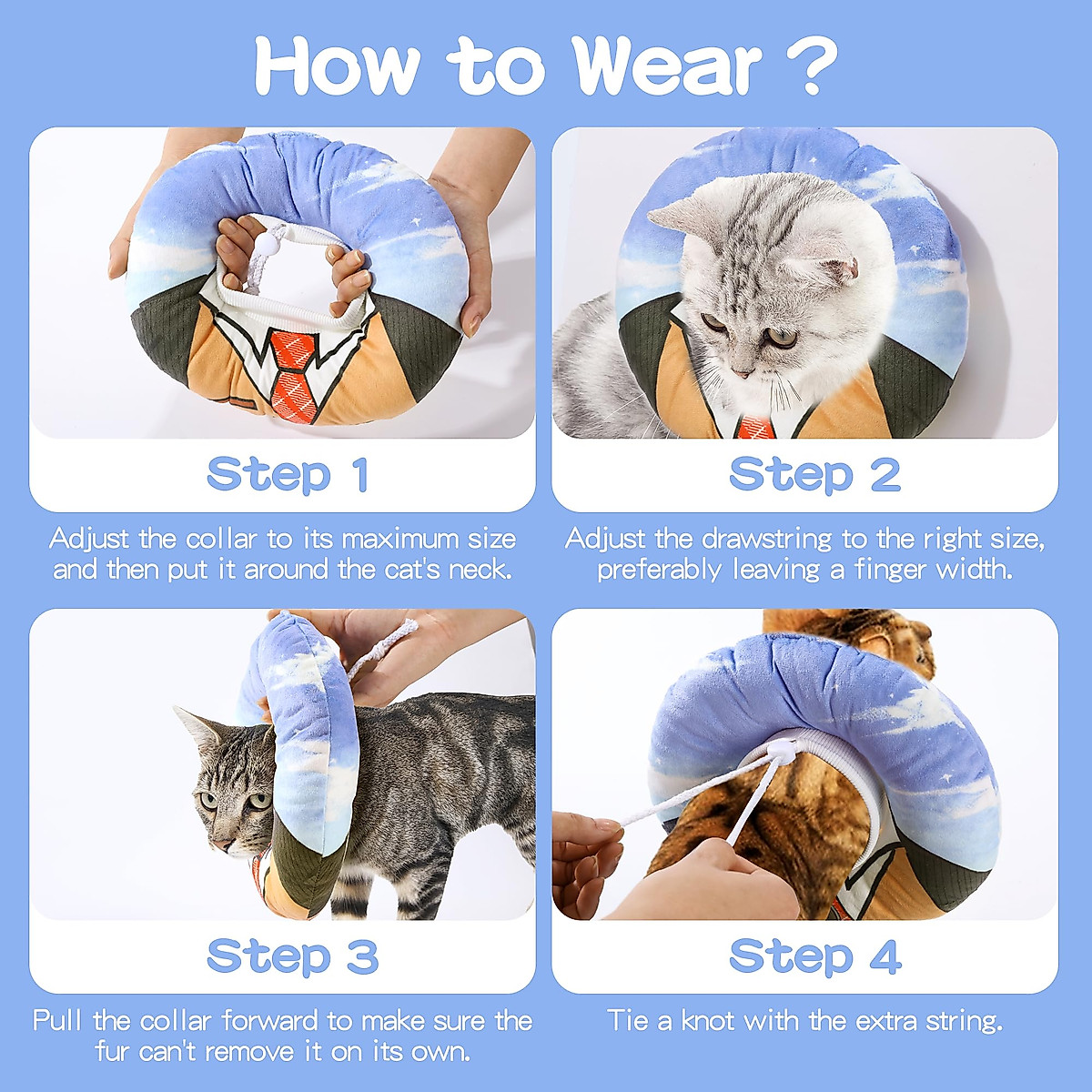 How to Wear ?

Step 1

Adjust the collar to its maximum size and then put it around the cat's neck.

Step 2

Adjust the drawstring to the right size, preferably leaving a finger width.

Step 3

Pull the collar forward to make sure the fur can't remove it on its own.

Step 4

Tie a knot with the extra string.