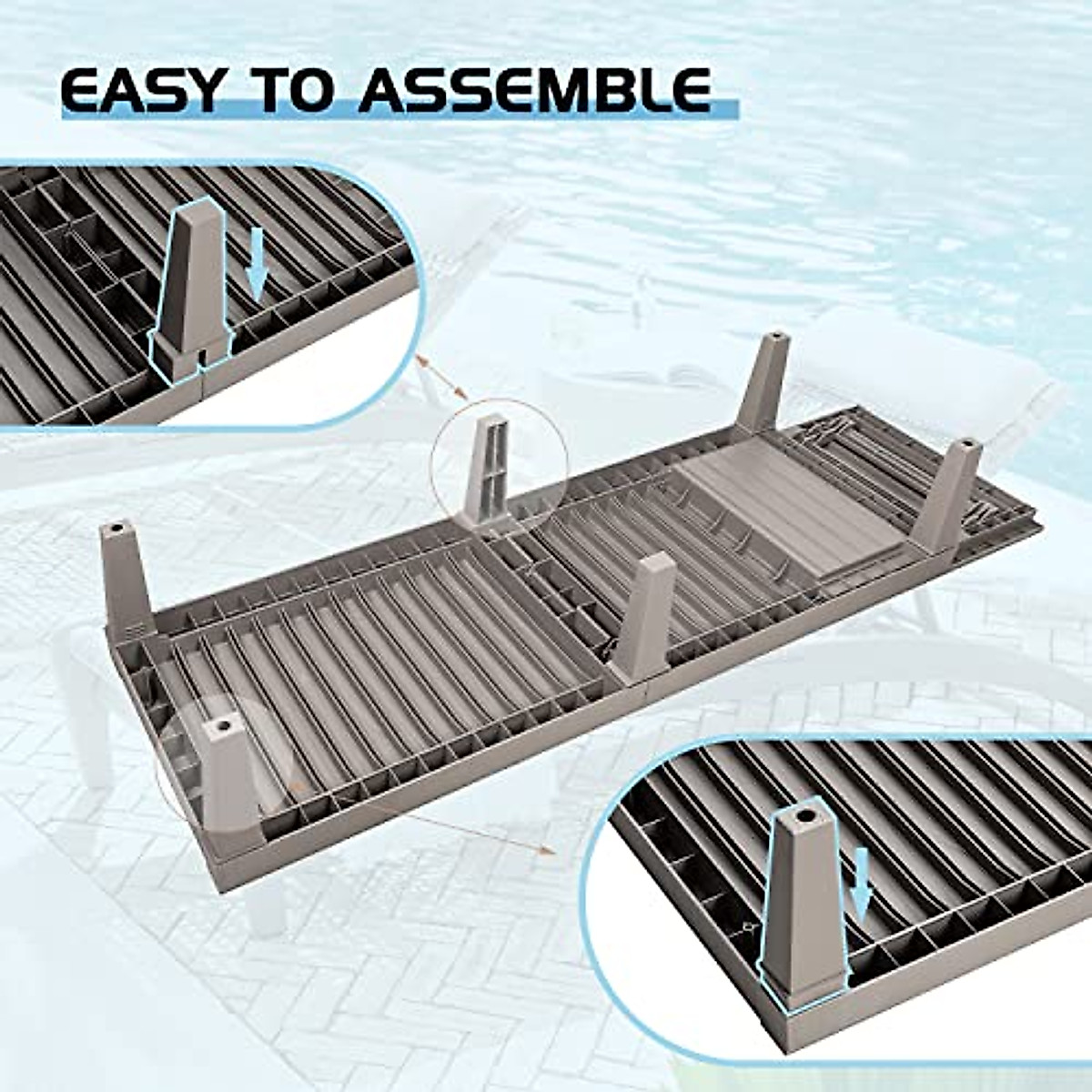 EASY TO ASSEMBLE