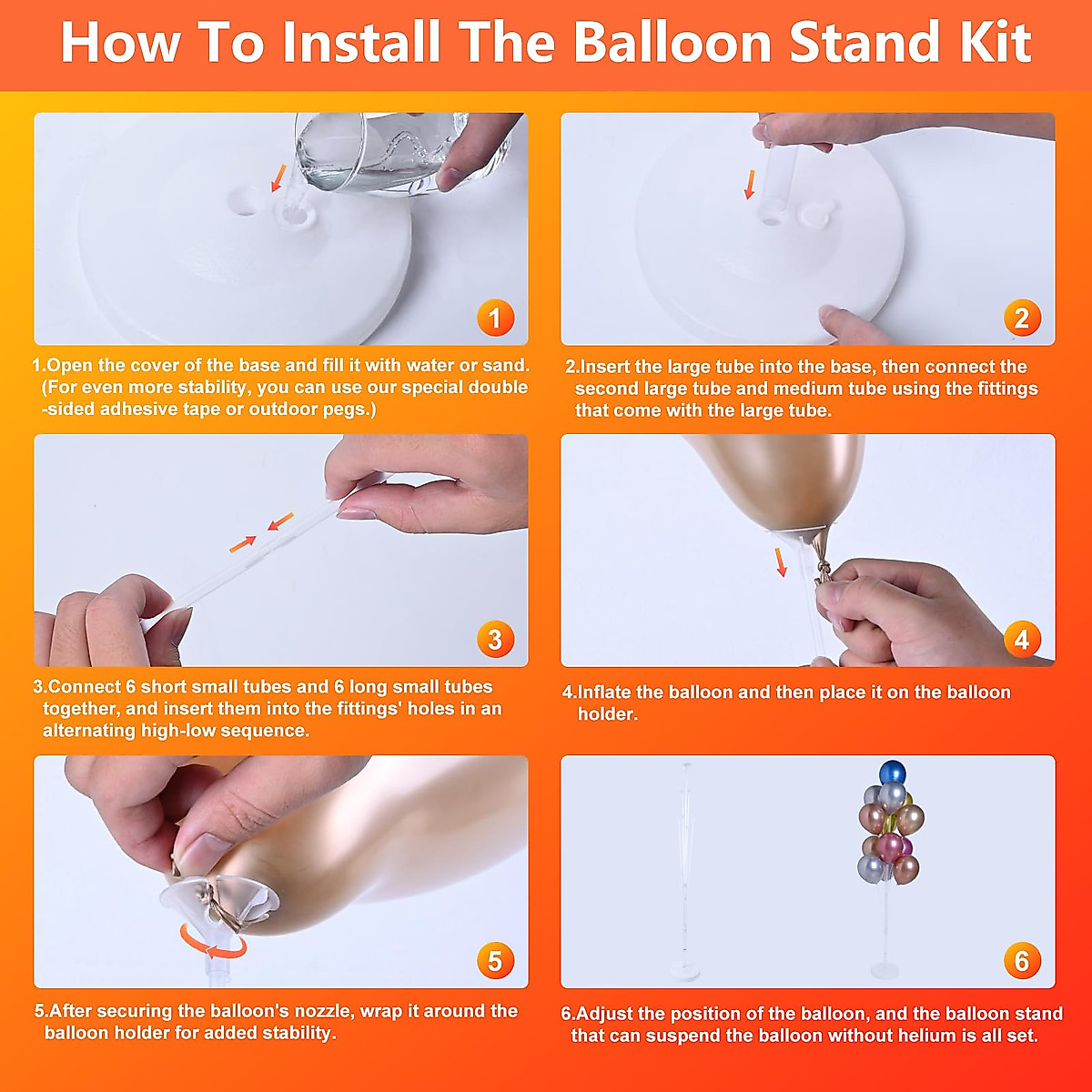 How To Install The Balloon Stand Kit

1

1.Open the cover of the base and fill it with water or sand. (For even more stability, you can use our special double -sided adhesive tape or outdoor pegs.)

2

2.Insert the large tube into the base, then connect the second large tube and medium tube using the fittings that come with the large tube.

3

3.Connect 6 short small tubes and 6 long small tubes together, and insert them into the fittings' holes in an alternating high-low sequence.

4

4.Inflate the balloon and then place it on the balloon holder.

5

5.After securing the balloon's nozzle, wrap it around the balloon holder for added stability.

6

6.Adjust the position of the balloon, and the balloon stand that can suspend the balloon without helium is all set.