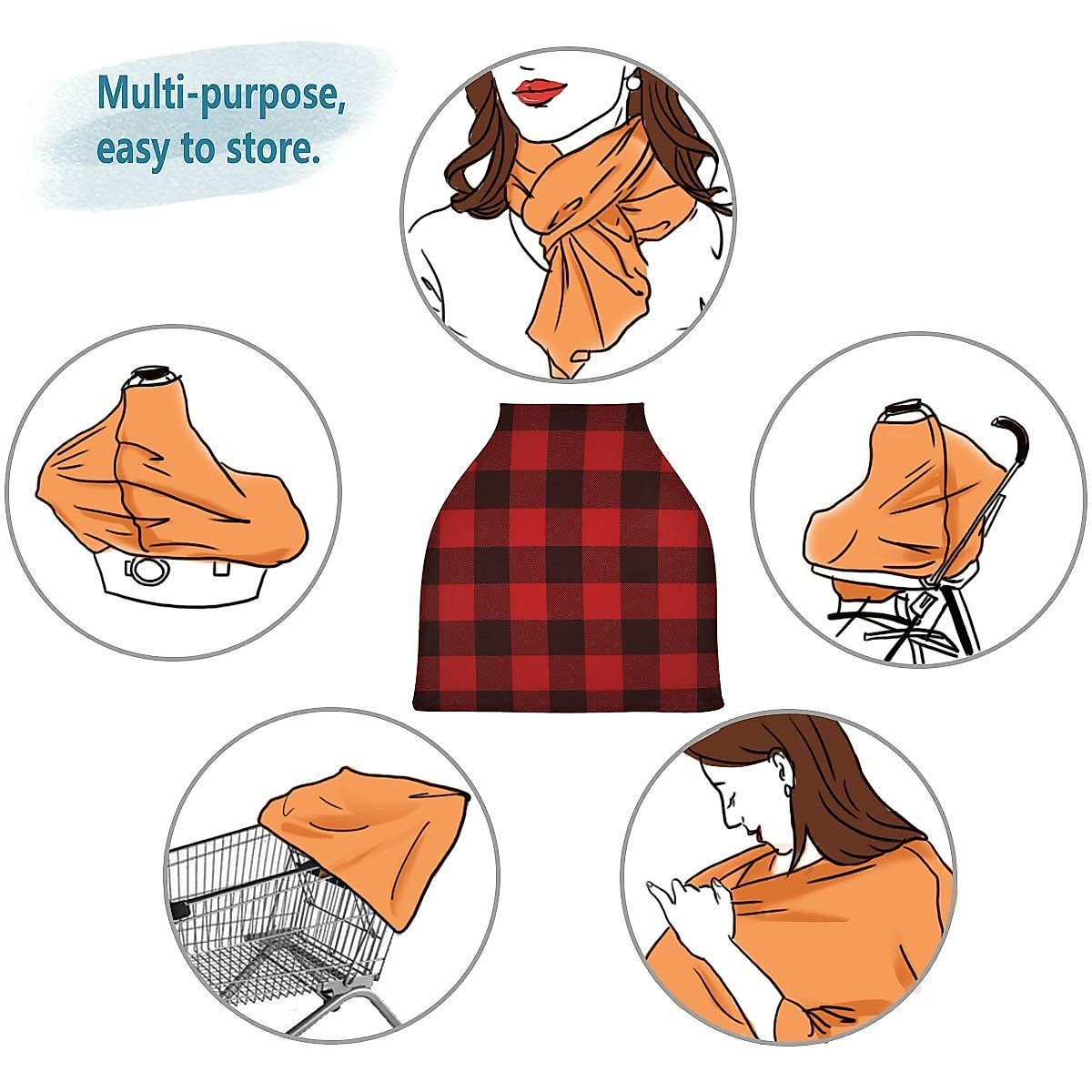 Multi-purpose, easy to store.