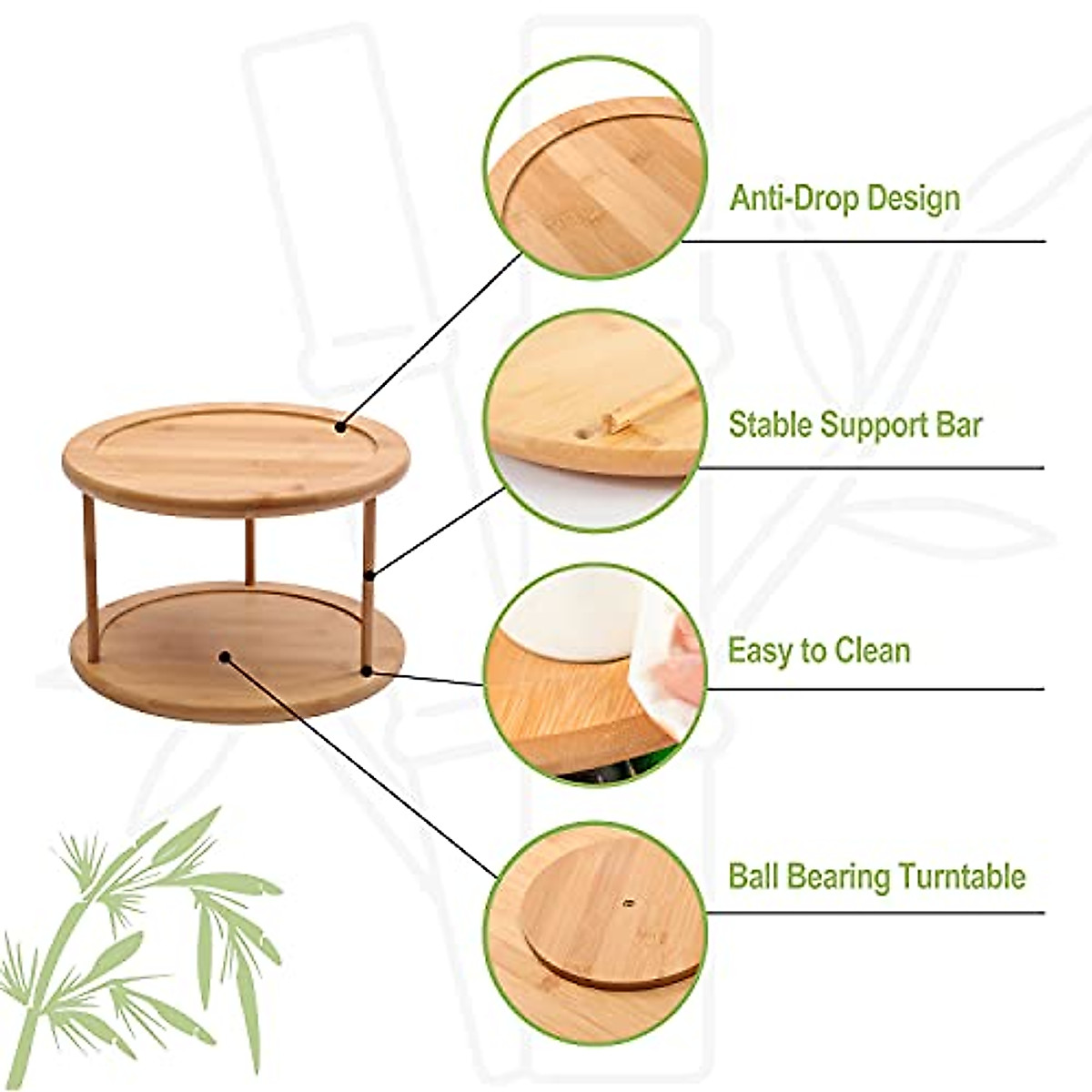 Anti-Drop Design

Stable Support Bar

Easy to Clean

Ball Bearing Turntable