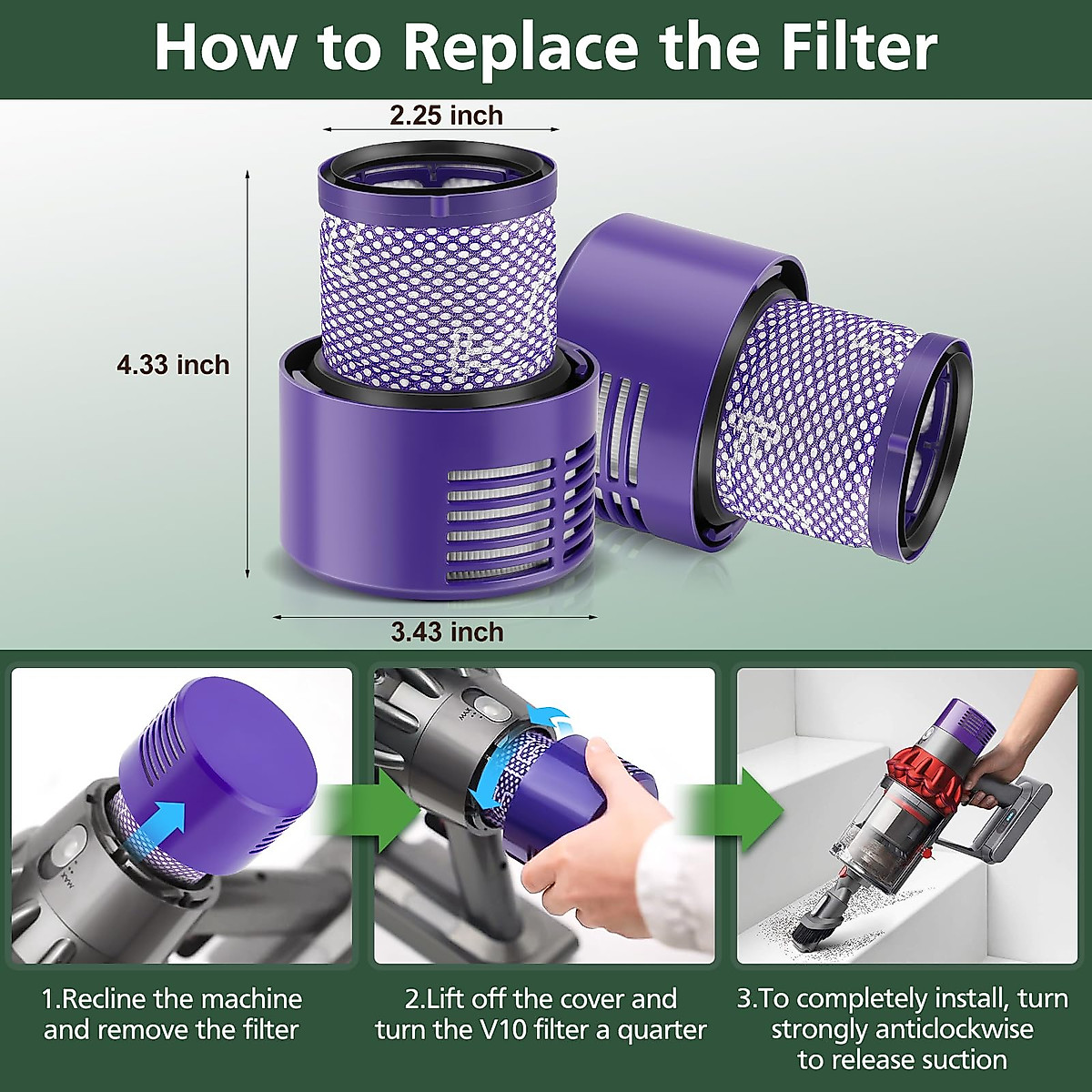 How to Replace the Filter

2.25 inch

4.33 inch

3.43 inch

MAX

MAX

1.Recline the machine and remove the filter

2.Lift off the cover and turn the V10 filter a quarter

3.To completely install, turn strongly anticlockwise to release suction