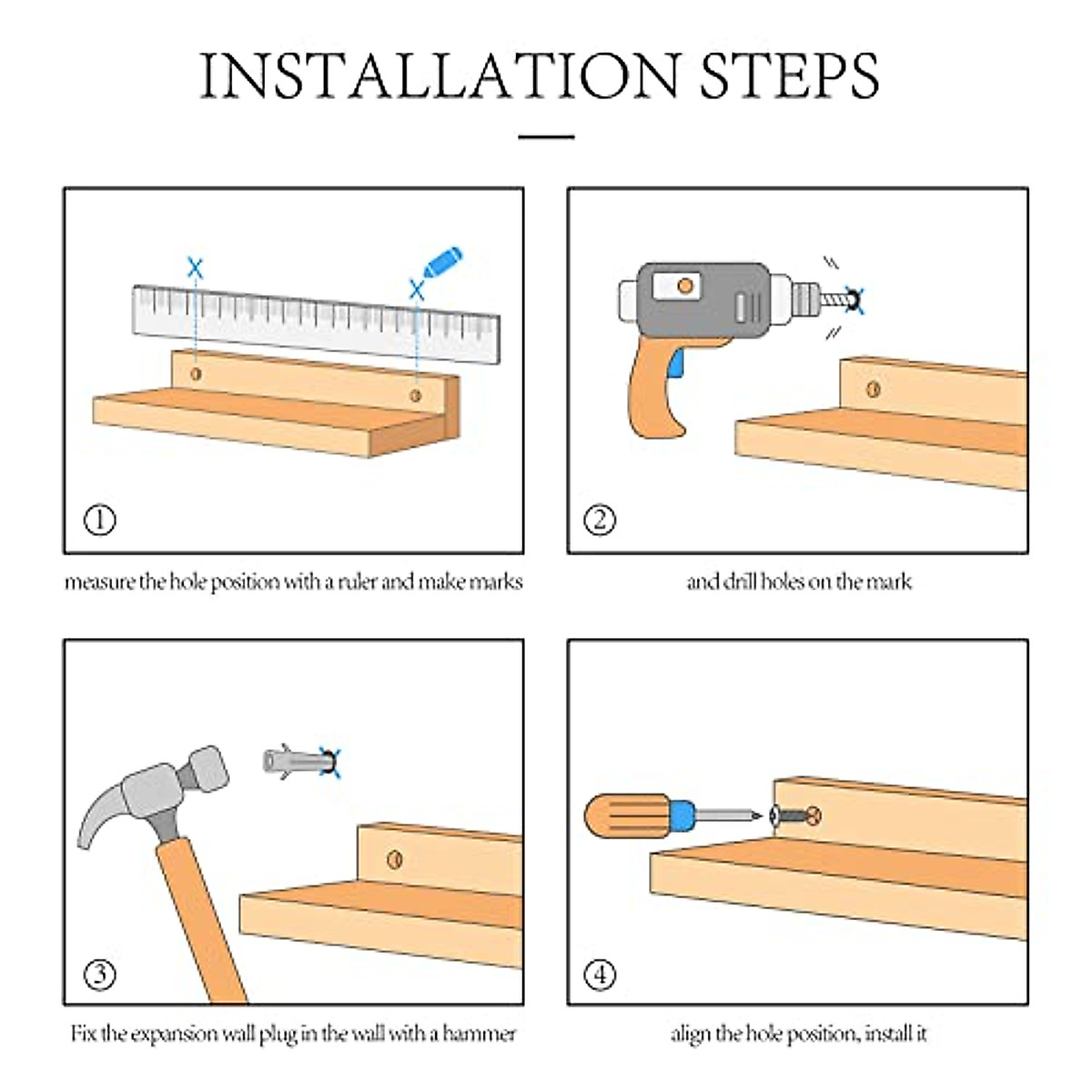 INSTALLATION STEPS

①

measure the hole position with a ruler and make marks

②

and drill holes on the mark

③

Fix the expansion wall plug in the wall with a hammer

④

align the hole position, install it