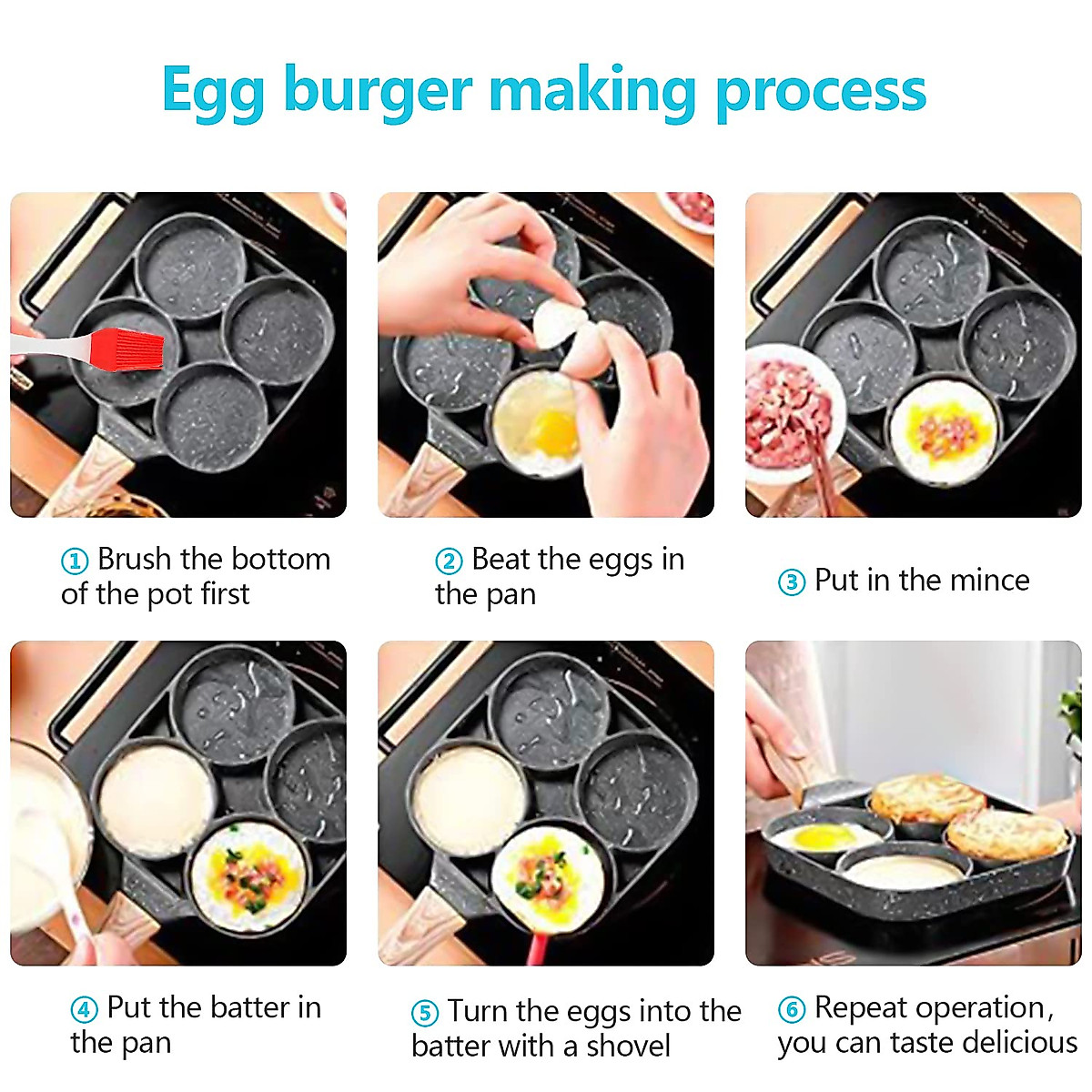 Egg burger making process

① Brush the bottom of the pot first

② Beat the eggs in the pan

③ Put in the mince

④ Put the batter in the pan

⑤ Turn the eggs into the batter with a shovel

⑥ Repeat operation, you can taste delicious