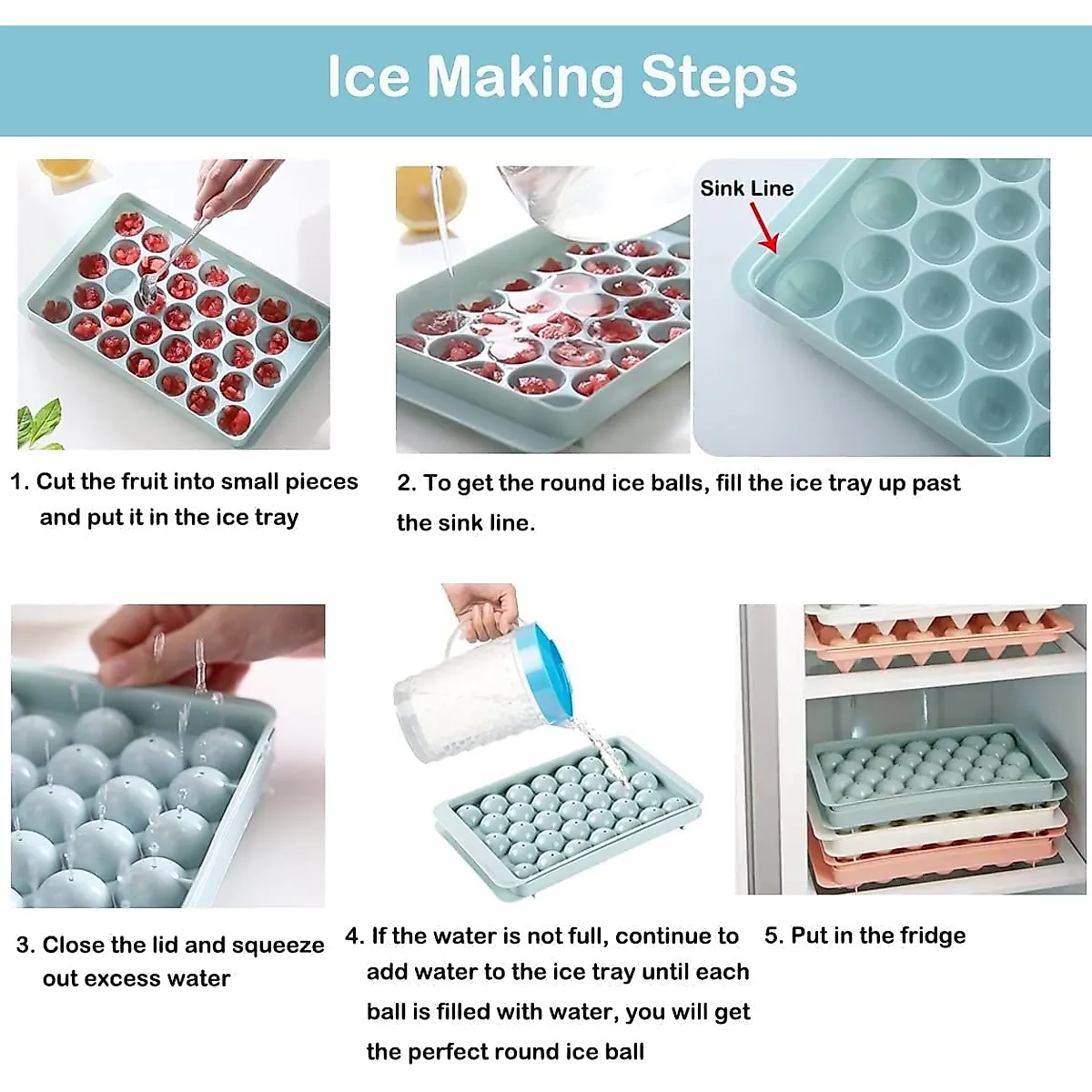 Ice Making Steps

Sink Line

1. Cut the fruit into small pieces and put it in the ice tray

2. To get the round ice balls, fill the ice tray up past the sink line.

3. Close the lid and squeeze out excess water

4. If the water is not full, continue to add water to the ice tray until each ball is filled with water, you will get the perfect round ice ball

5. Put in the fridge