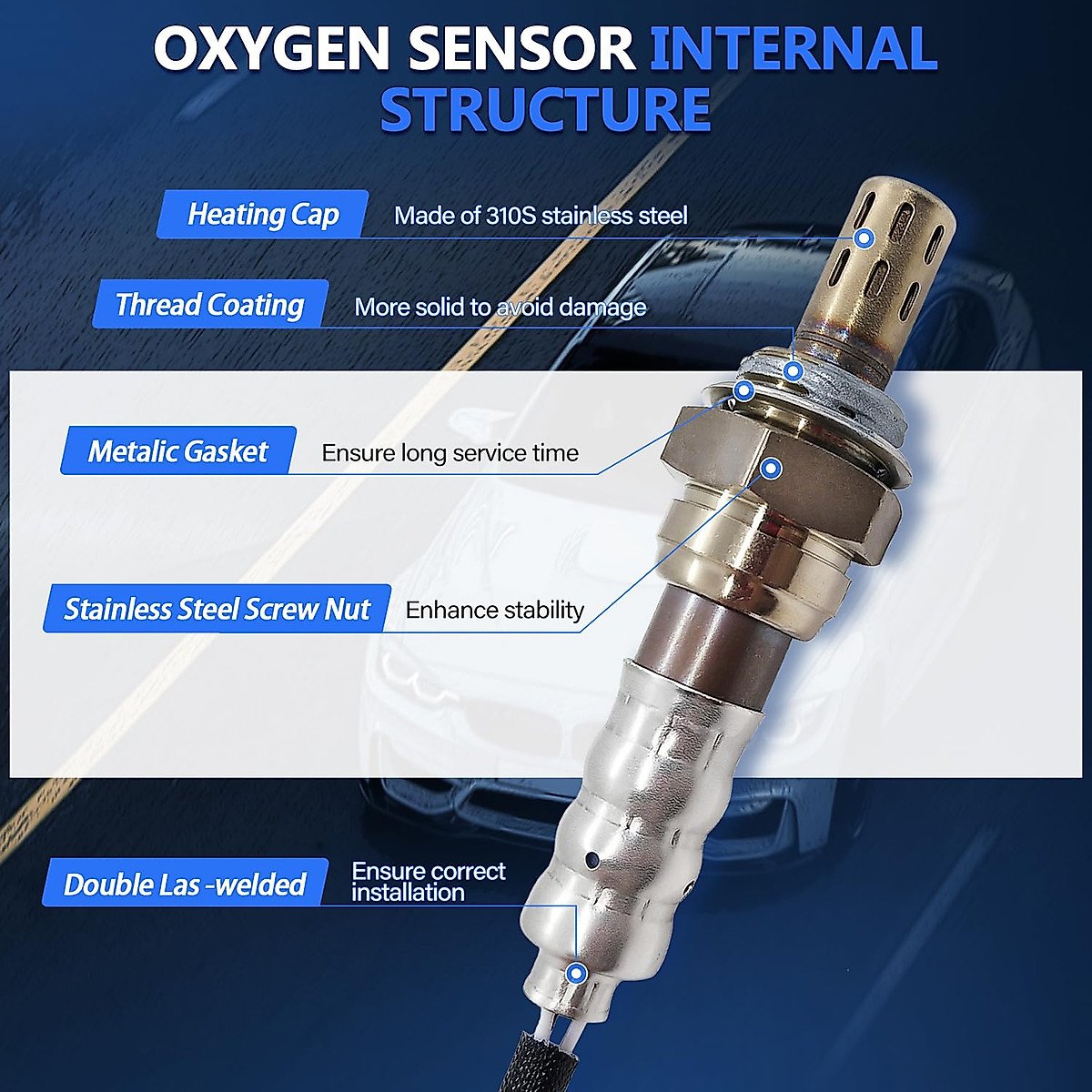 OXYGEN SENSOR INTERNAL STRUCTURE

Heating Cap
Made of 310S stainless steel

Thread Coating
More solid to avoid damage

Metalic Gasket
Ensure long service time

Stainless Steel Screw Nut
Enhance stability

Double Las -welded
Ensure correct installation