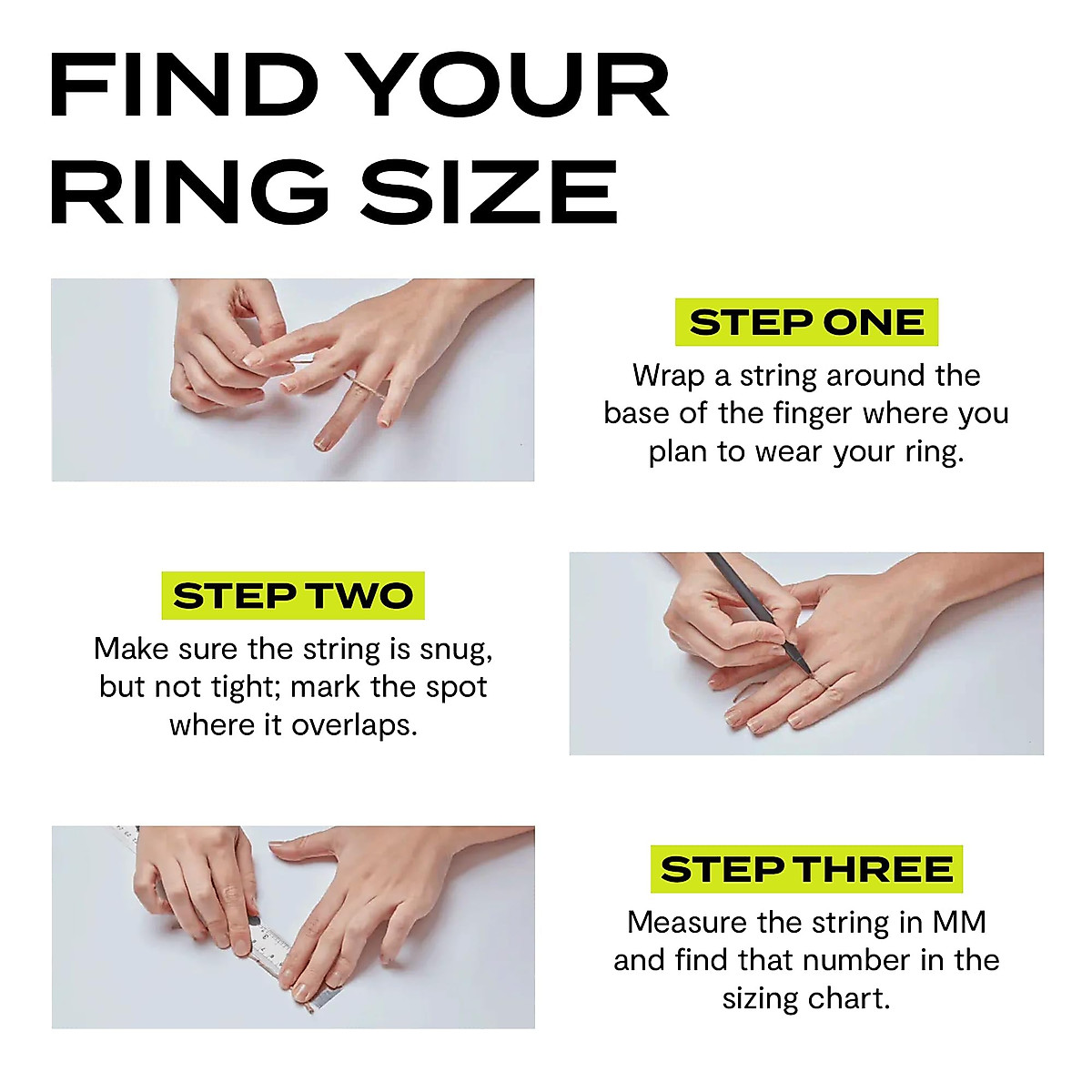 FIND YOUR RING SIZE

STEP ONE
Wrap a string around the base of the finger where you plan to wear your ring.

STEP TWO
Make sure the string is snug, but not tight; mark the spot where it overlaps.

STEP THREE
Measure the string in MM and find that number in the sizing chart.