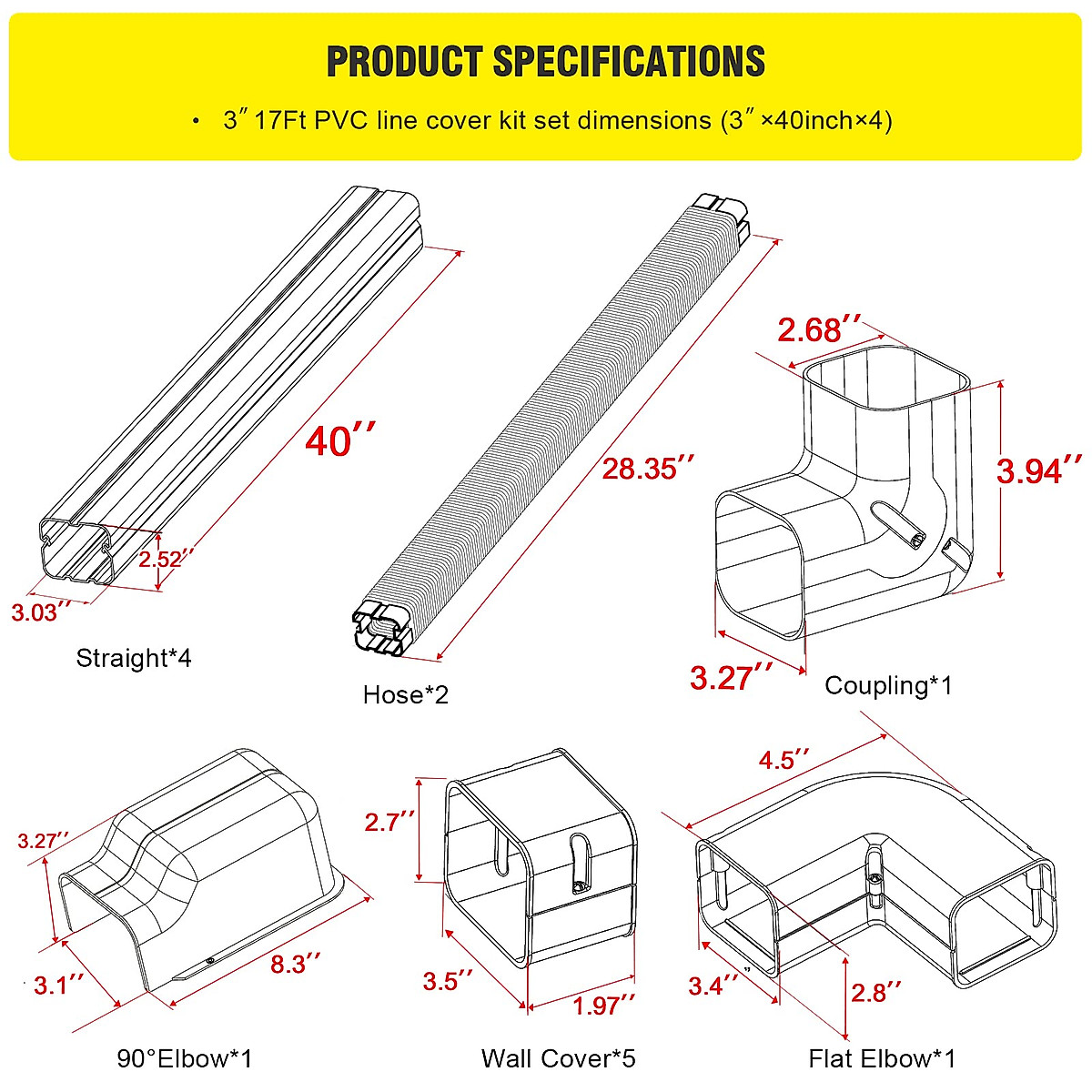 PRODUCT SPECIFICATIONS

• 3″ 17Ft PVC line cover kit set dimensions (3″ ×40inch×4)

40′′

2.52′′

3.03′′

Straight*4

28.35′′

Hose*2

2.68′′

3.94′′

3.27′′

Coupling*1

3.27′′

3.1′′

8.3′′

90°Elbow*1

2.7′′

3.5′′

1.97′′

Wall Cover*5

4.5′′

3.4′′

2.8′′

Flat Elbow*1