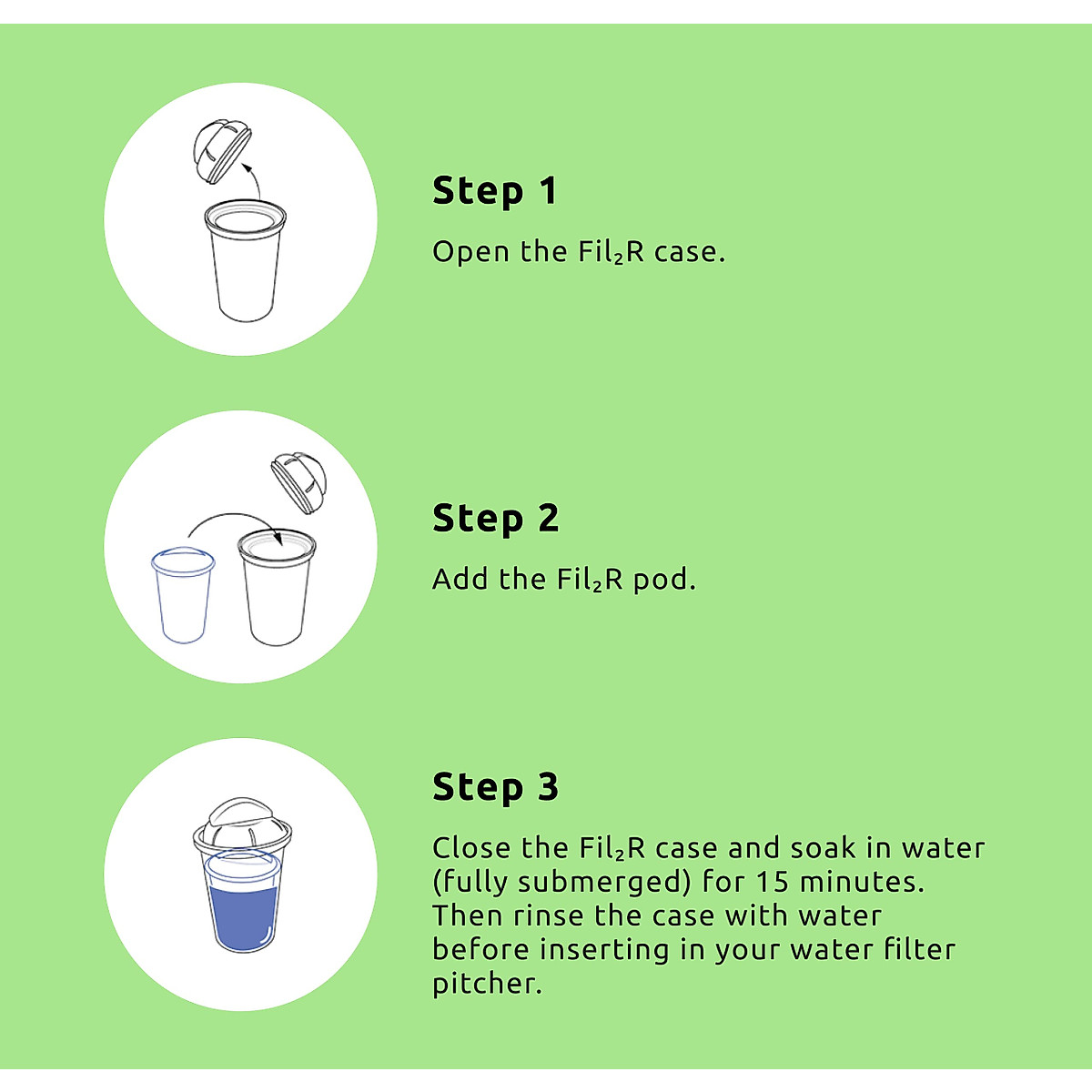 Step 1

Open the Fil₂R case.

Step 2

Add the Fil₂R pod.

Step 3

Close the Fil₂R case and soak in water (fully submerged) for 15 minutes. Then rinse the case with water before inserting in your water filter pitcher.