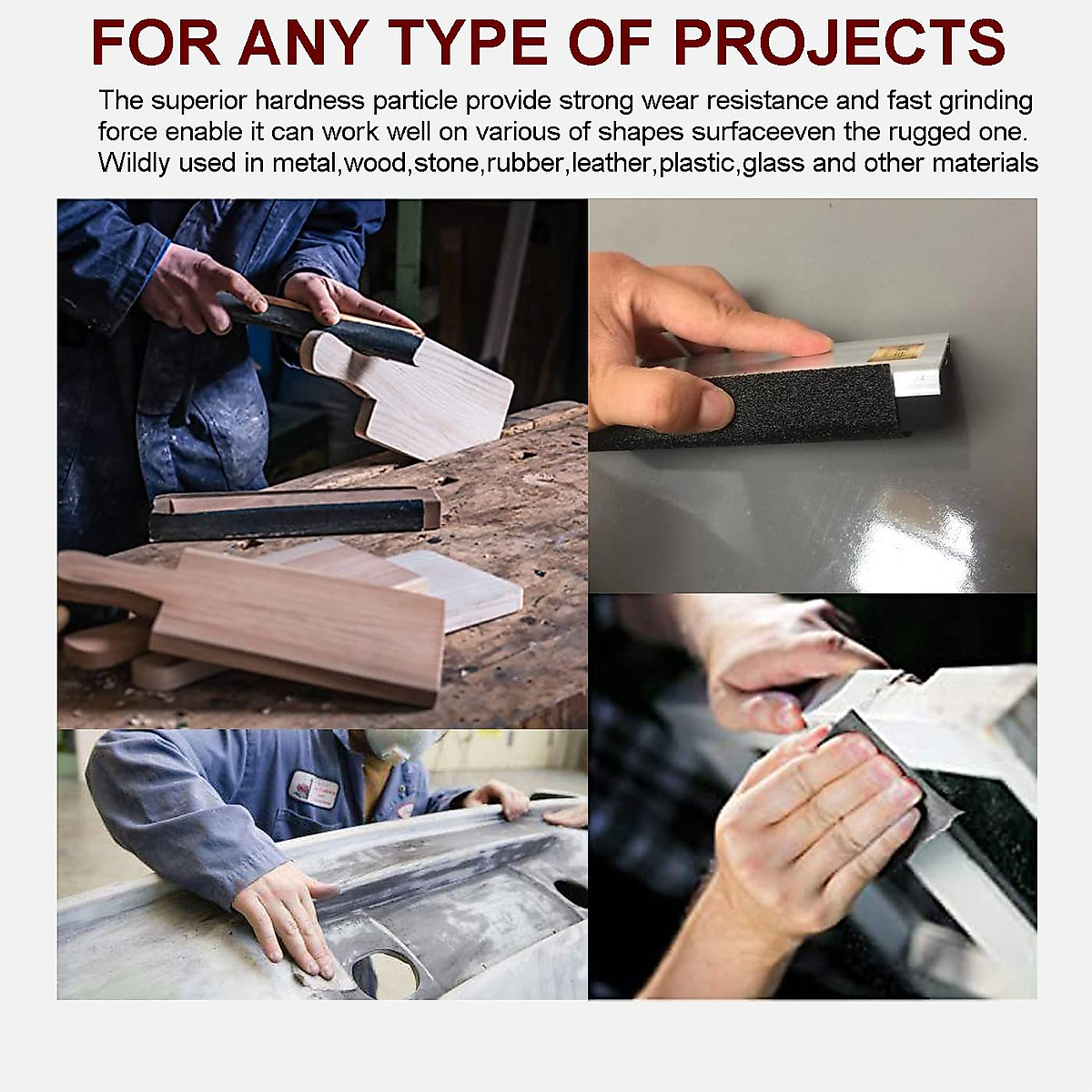 FOR ANY TYPE OF PROJECTS

The superior hardness particle provide strong wear resistance and fast grinding force enable it can work well on various of shapes surfaceeven the rugged one. Wildly used in metal,wood,stone,rubber,leather,plastic,glass and other materials