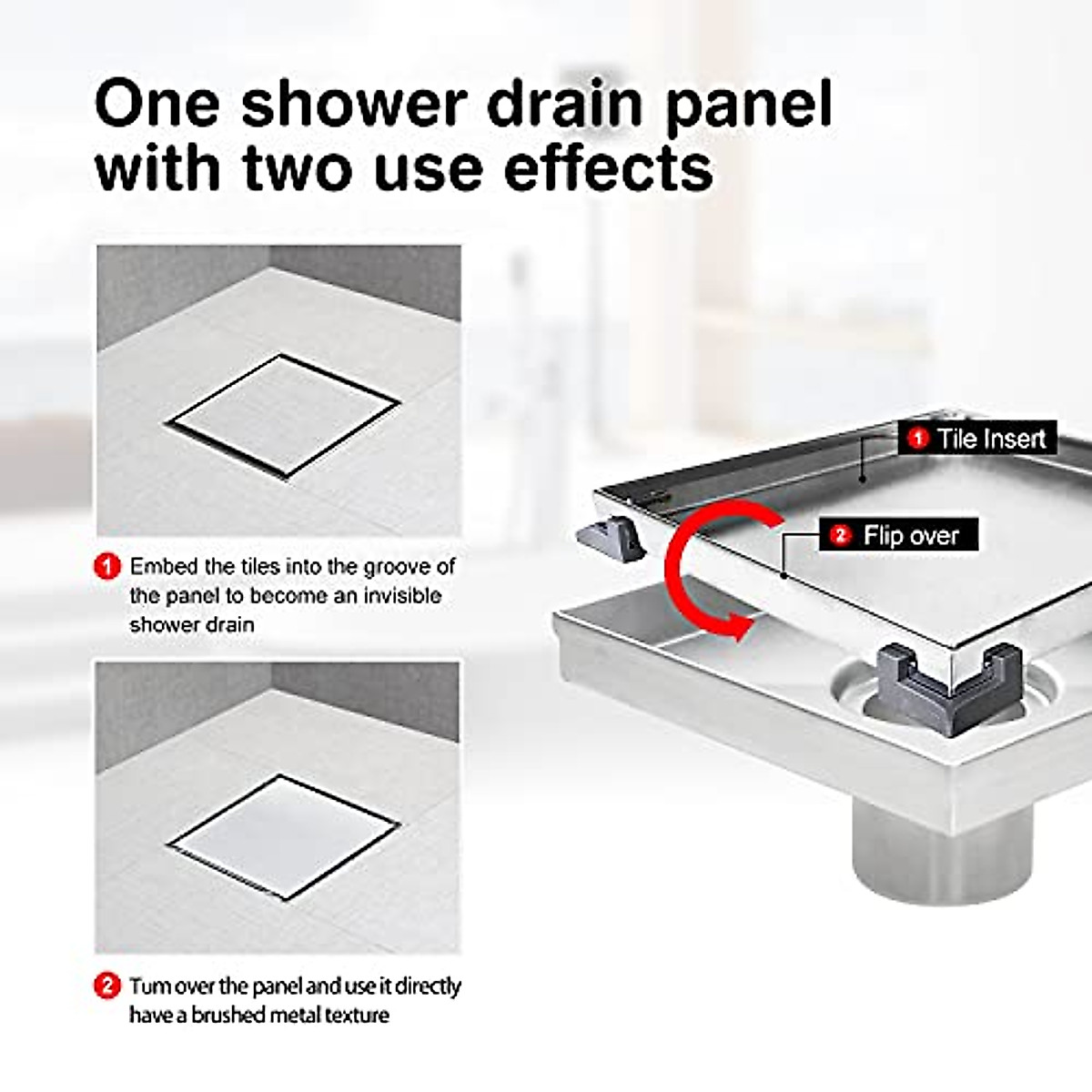 One shower drain panel with two use effects

1 Embed the tiles into the groove of the panel to become an invisible shower drain

2 Turn over the panel and use it directly have a brushed metal texture

1 Tile Insert

2 Flip over