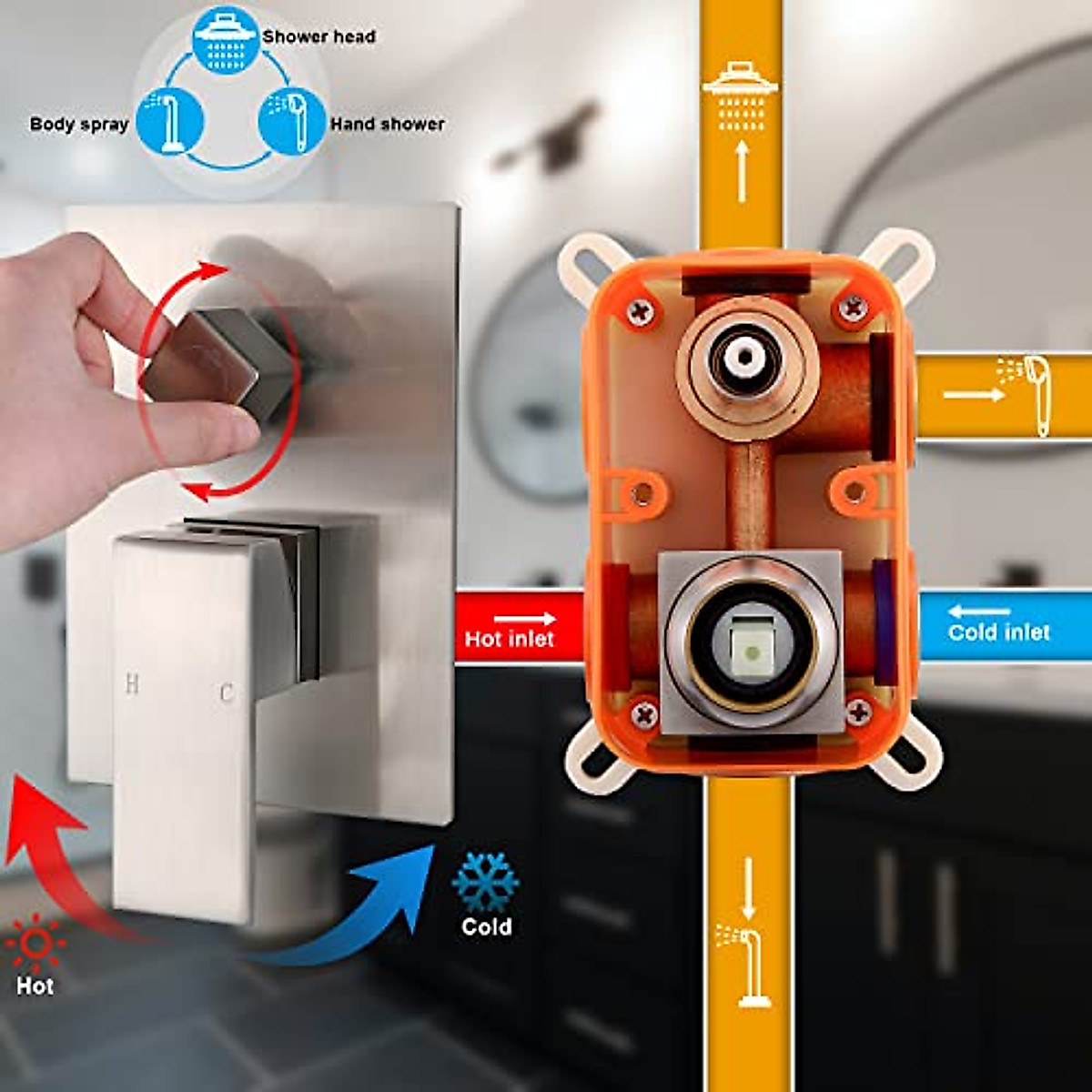 Shower head
Body spray
Hand shower
H
C
Hot inlet
Cold inlet
Cold
Hot