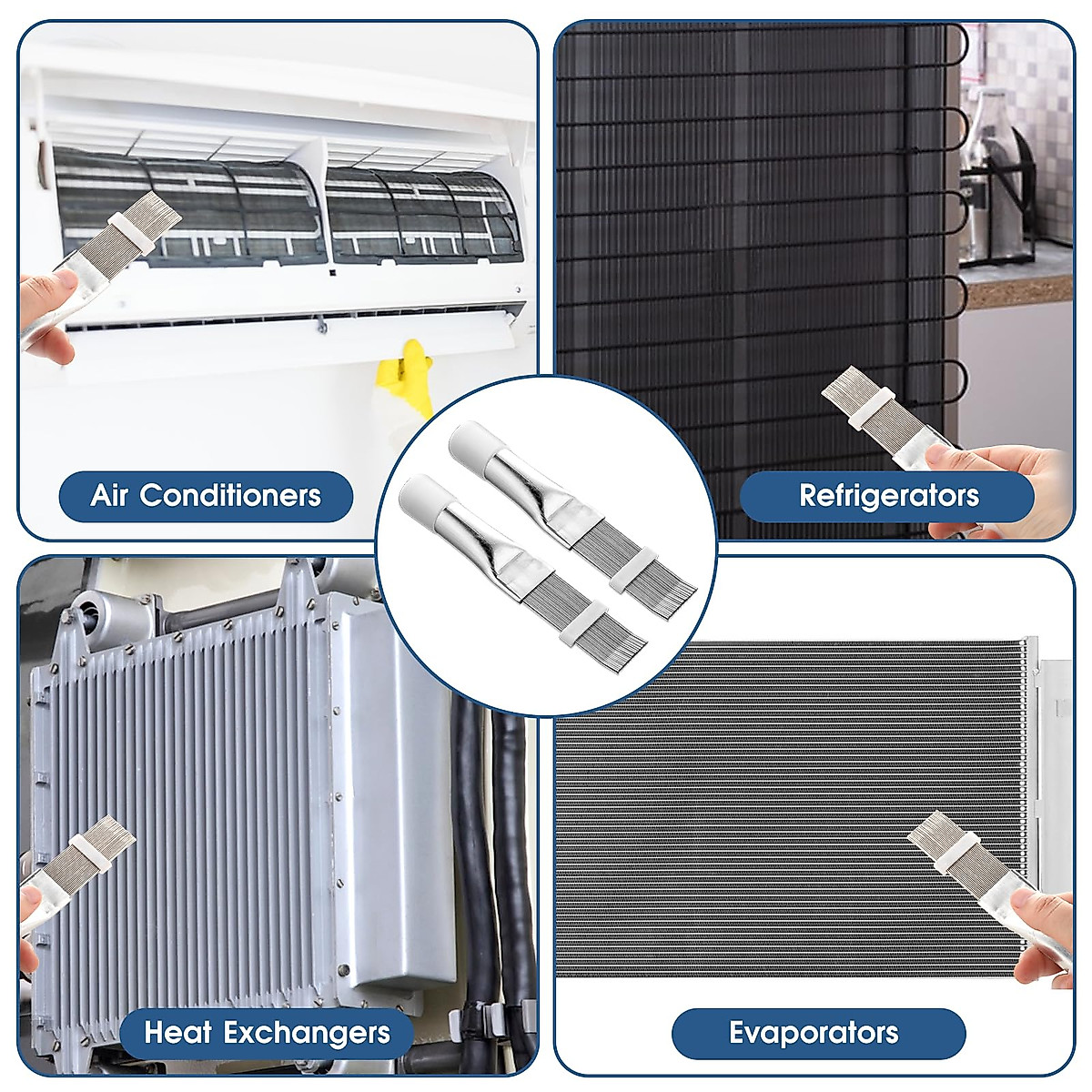 Air Conditioners

Refrigerators

Heat Exchangers

Evaporators