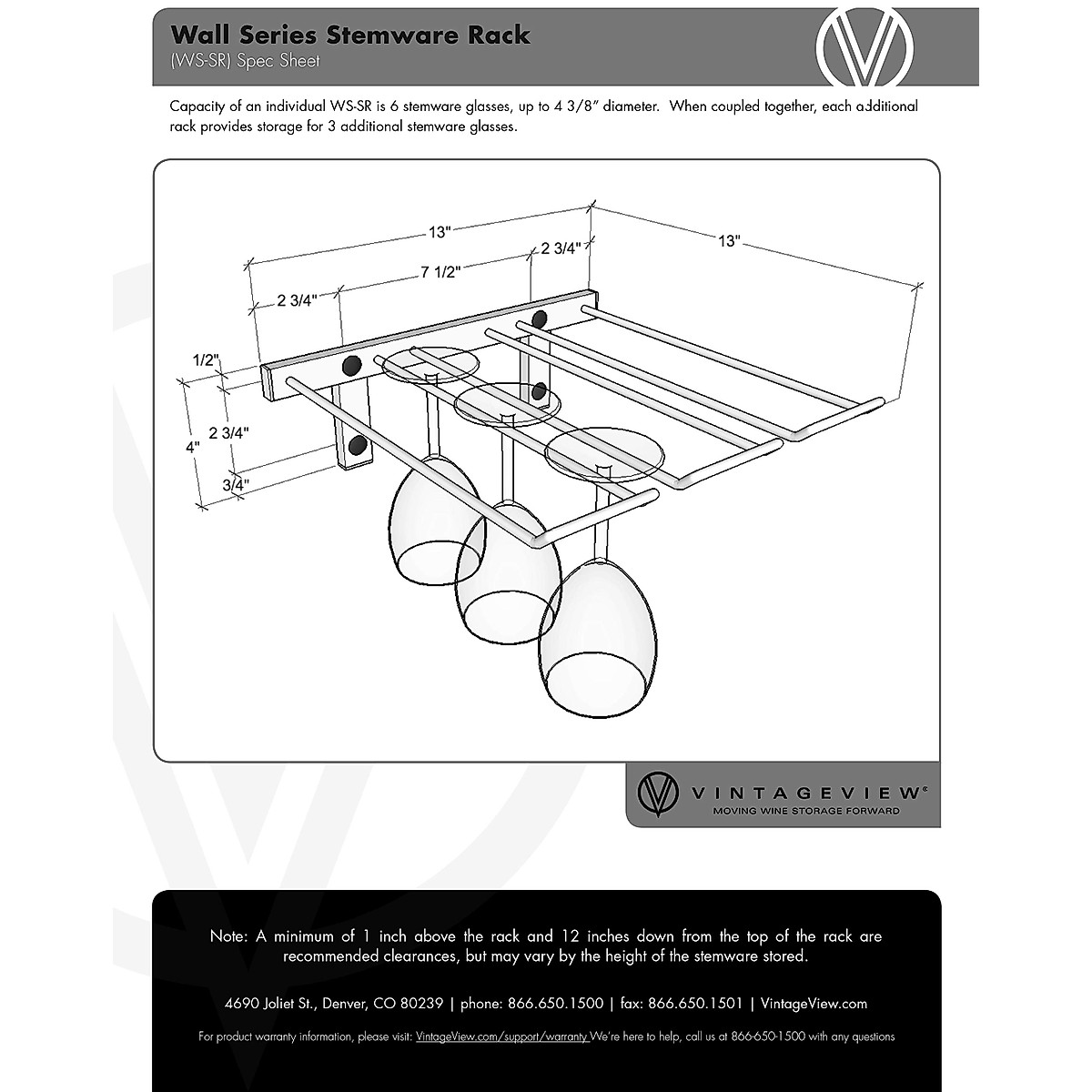 Wall Series Stemware Rack
(WS-SR) Spec Sheet

Capacity of an individual WS-SR is 6 stemware glasses, up to 4 3/8" diameter. When coupled together, each additional rack provides storage for 3 additional stemware glasses.

13"
13"
2 3/4"
7 1/2"
2 3/4"
1/2"
2 3/4"
4"
3/4"

VINTAGEVIEW®
MOVING WINE STORAGE FORWARD

Note: A minimum of 1 inch above the rack and 12 inches down from the top of the rack are recommended clearances, but may vary by the height of the stemware stored.

4690 Joliet St., Denver, CO 80239 | phone: 866.650.1500 | fax: 866.650.1501 | VintageView.com

For product warranty information, please visit: VintageView.com/support/warranty We're here to help, call us at 866-650-1500 with any questions