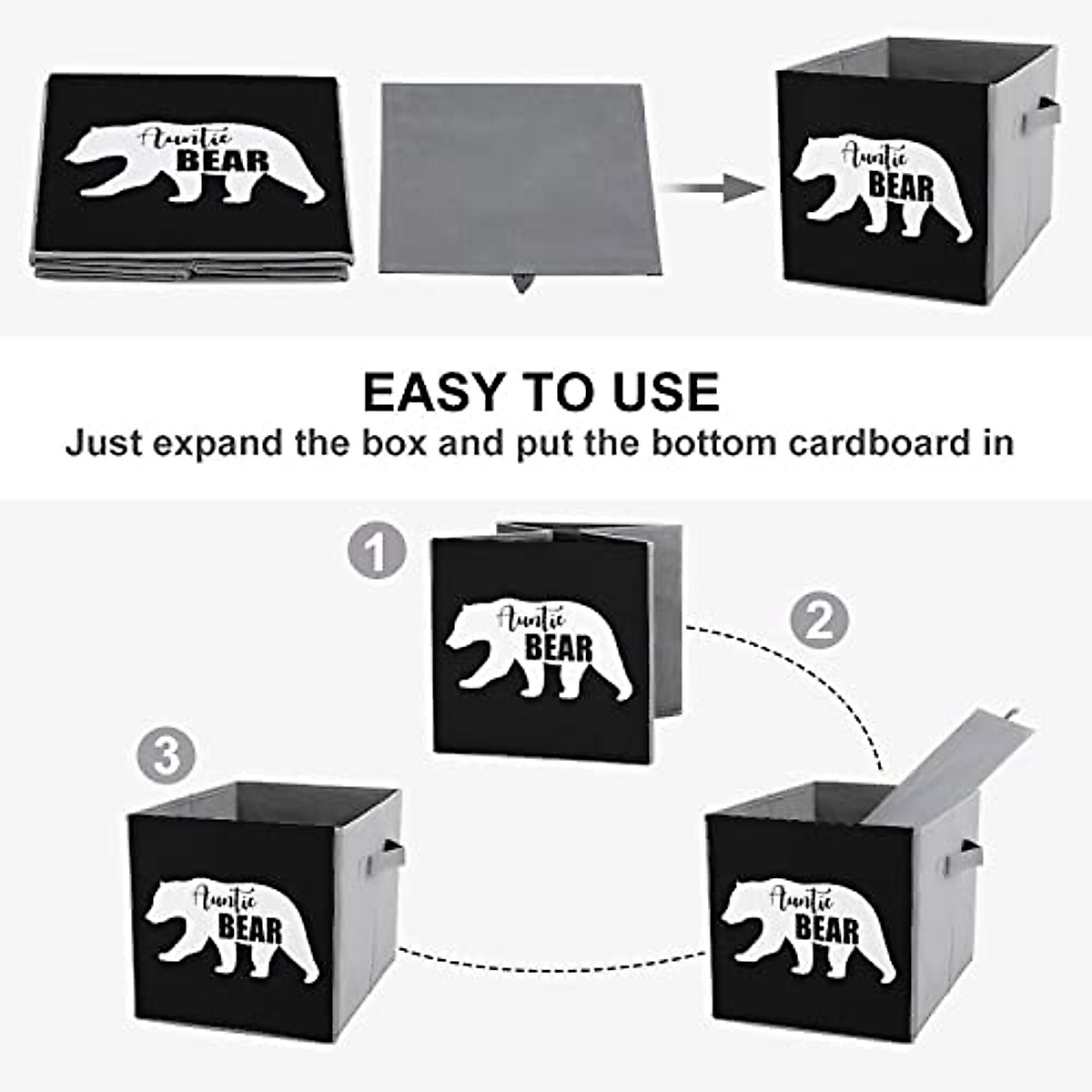 Auntie
BEAR

Auntie
BEAR

EASY TO USE
Just expand the box and put the bottom cardboard in

1

Auntie
BEAR

2

3

Auntie
BEAR

Auntie
BEAR