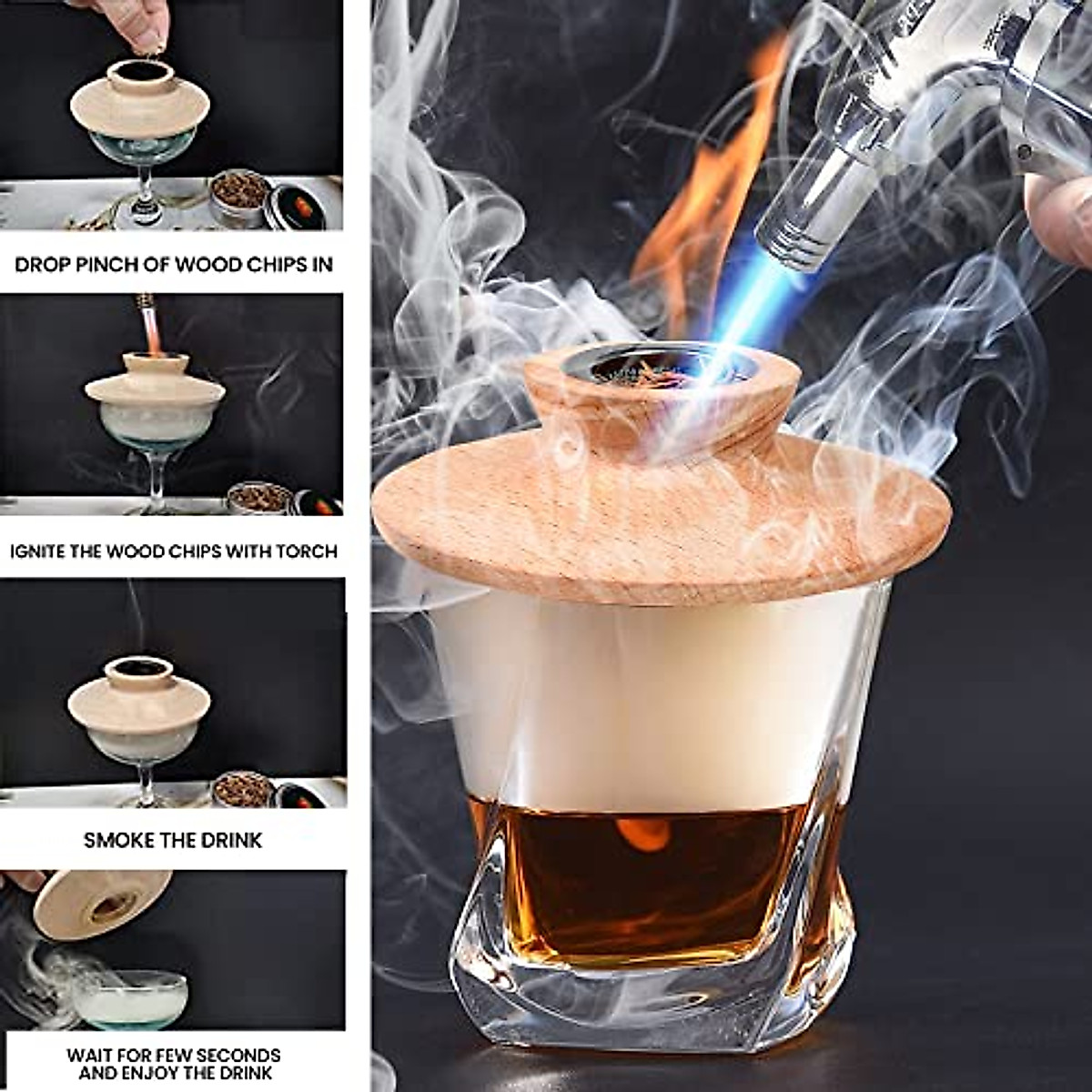 DROP PINCH OF WOOD CHIPS IN

IGNITE THE WOOD CHIPS WITH TORCH

SMOKE THE DRINK

WAIT FOR FEW SECONDS AND ENJOY THE DRINK