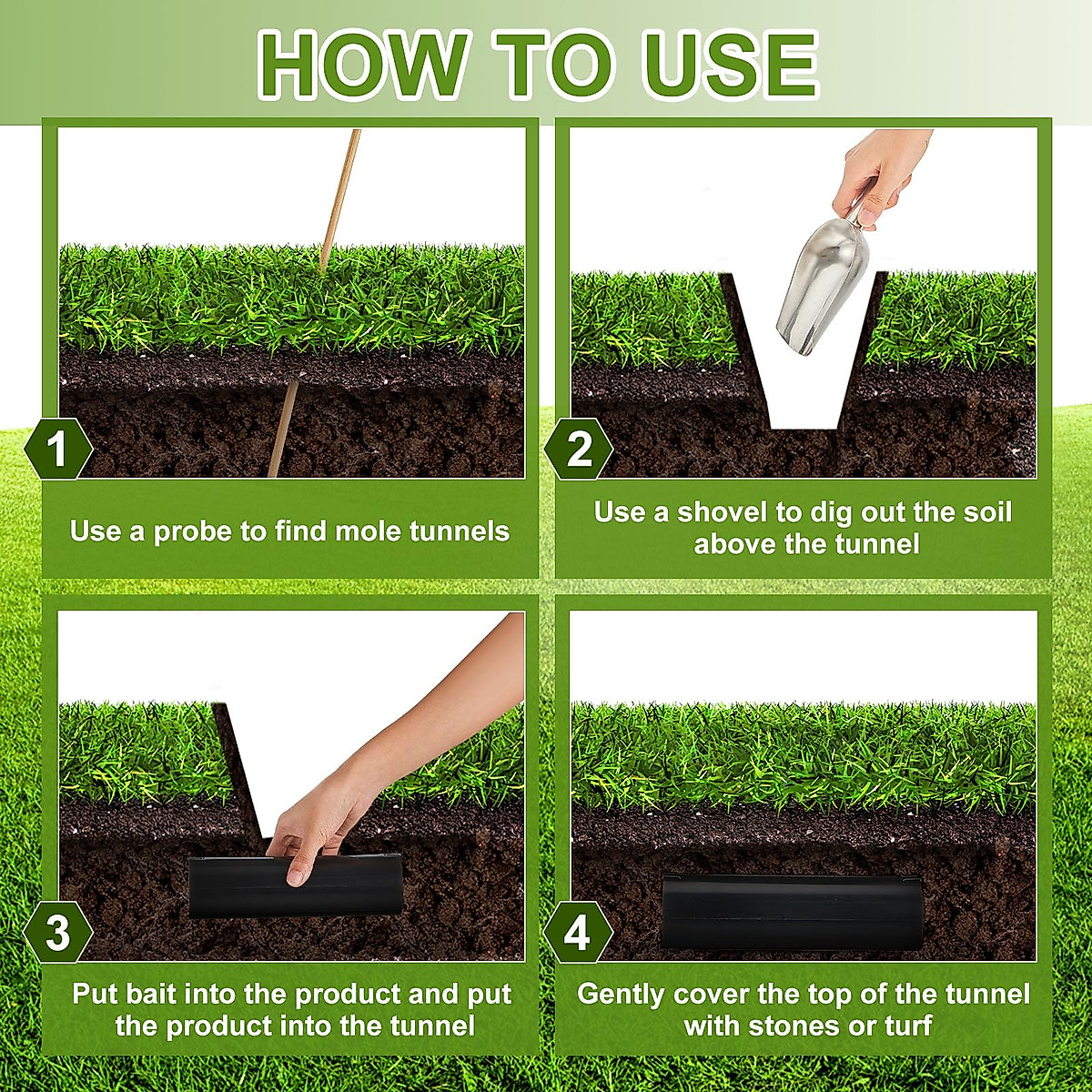 HOW TO USE

1

Use a probe to find mole tunnels

2

Use a shovel to dig out the soil above the tunnel

3

Put bait into the product and put the product into the tunnel

4

Gently cover the top of the tunnel with stones or turf