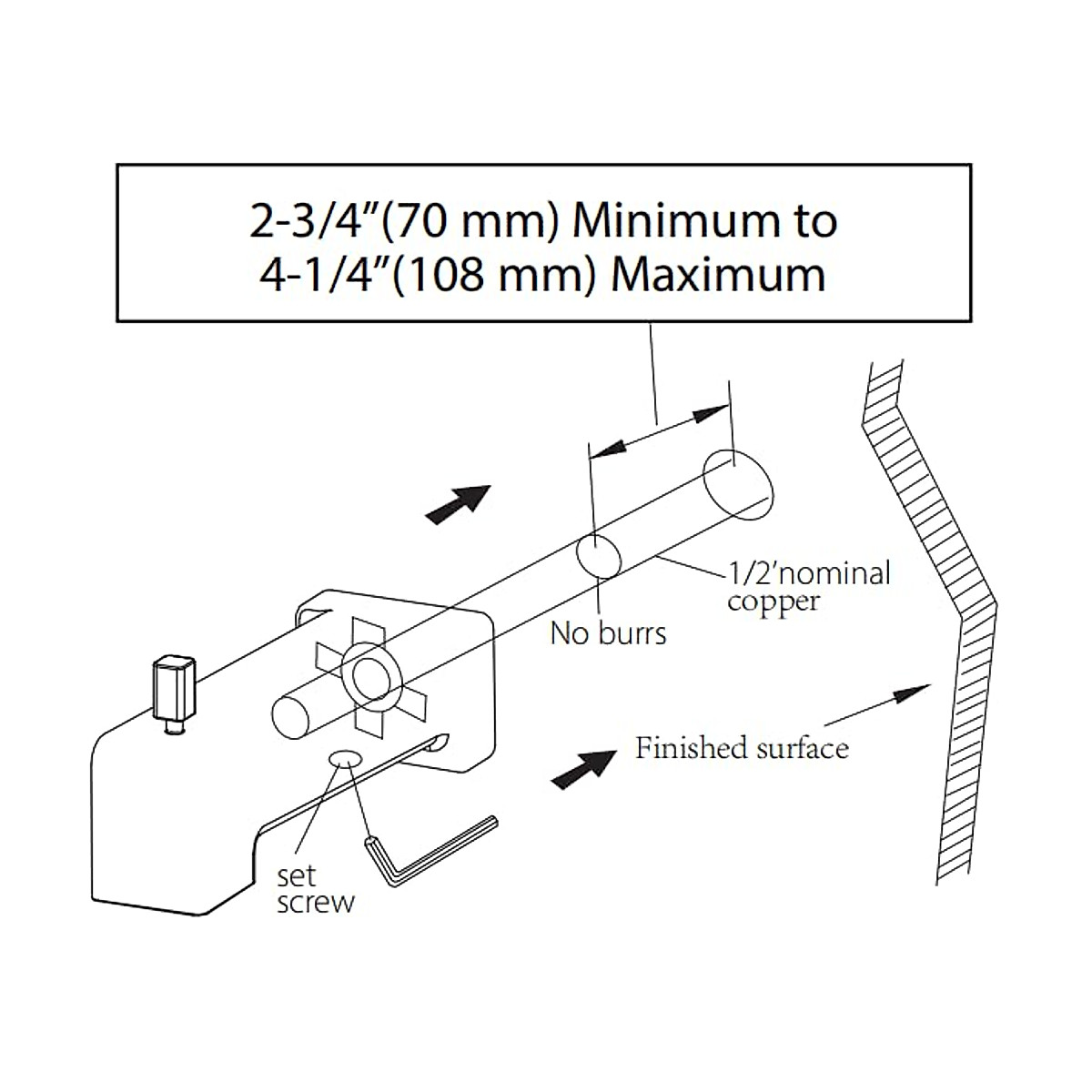 2-3/4"(70 mm) Minimum to 4-1/4"(108 mm) Maximum

1/2'nominal copper

No burrs

Finished surface

set screw