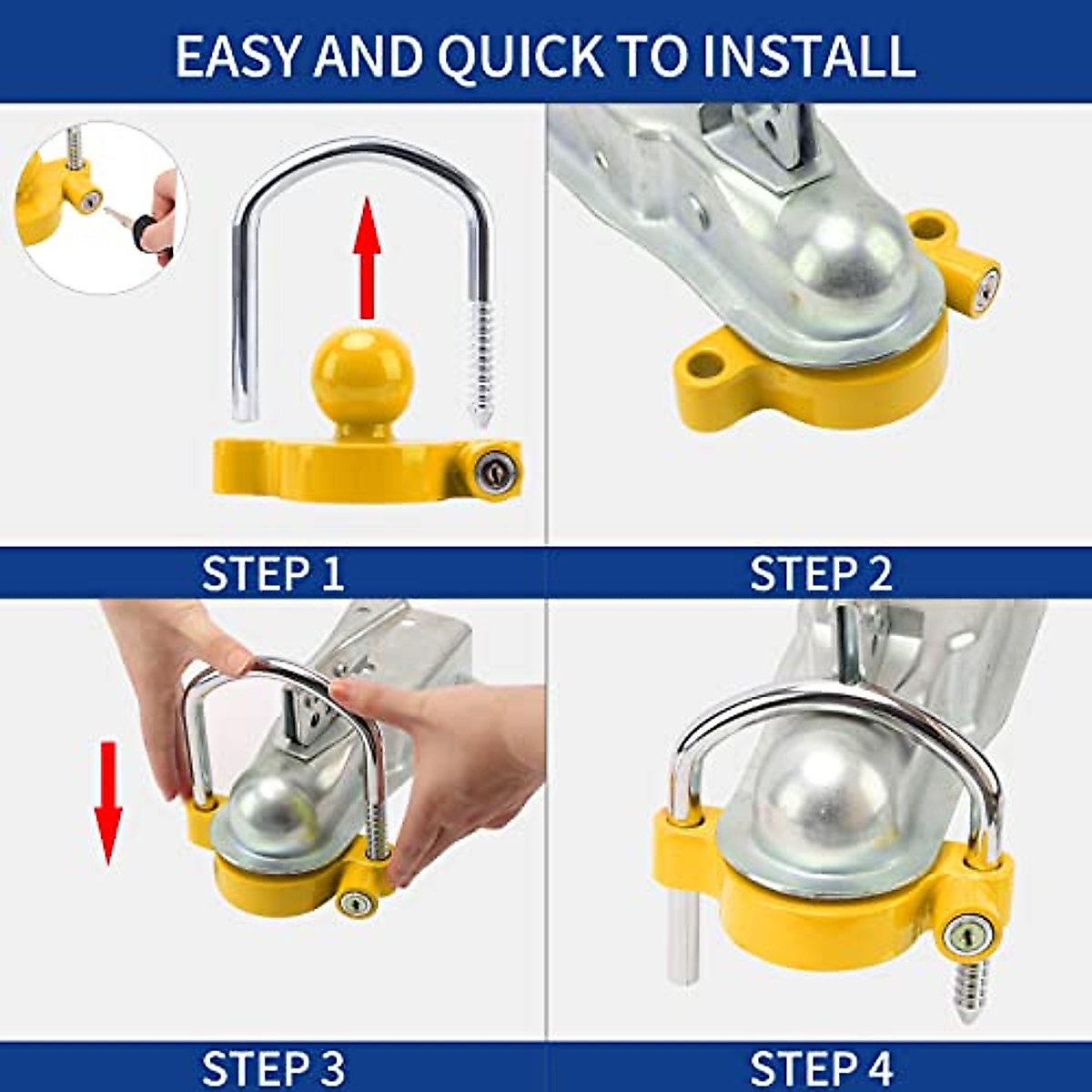 EASY AND QUICK TO INSTALL

STEP 1

STEP 2

STEP 3

STEP 4