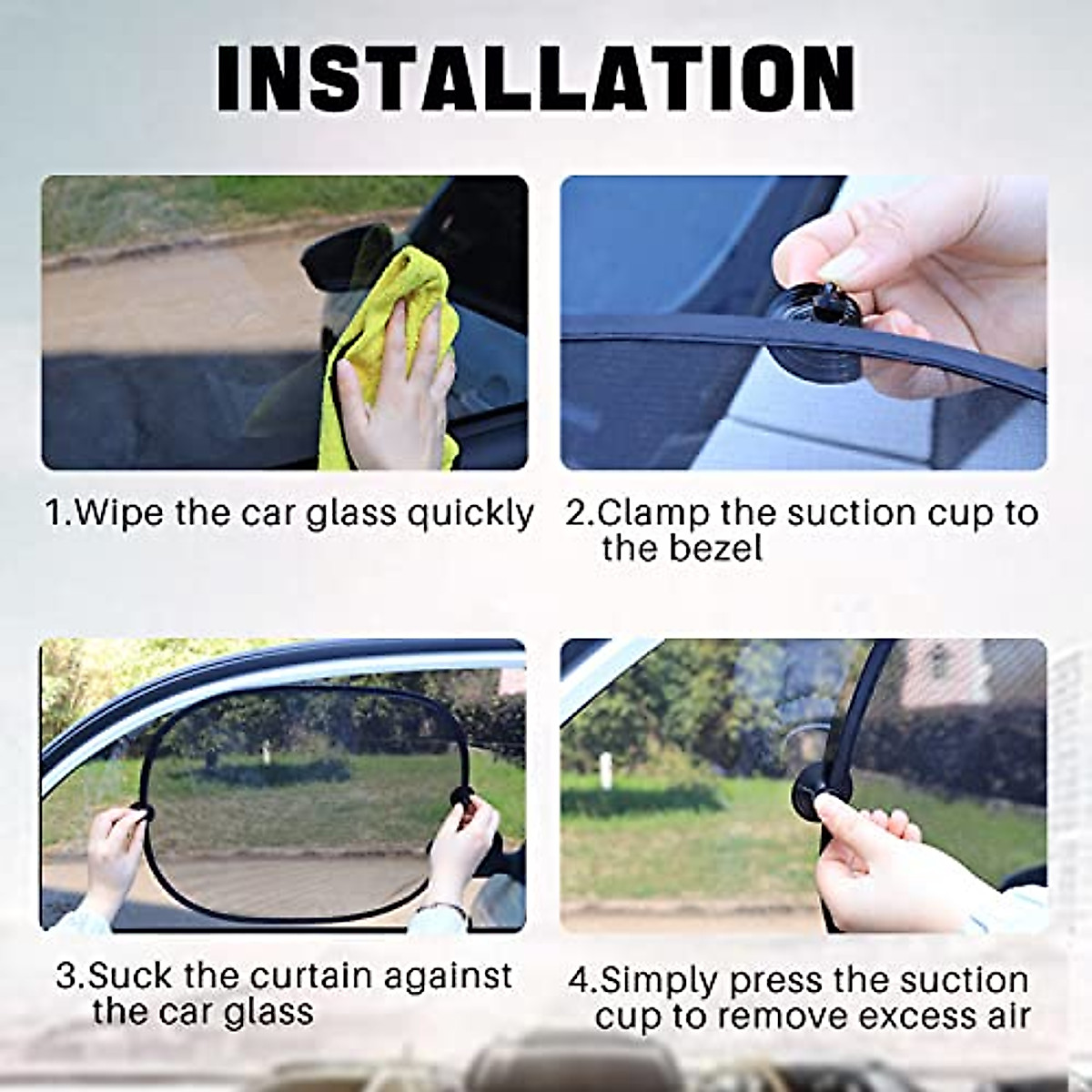 INSTALLATION

1.Wipe the car glass quickly

2.Clamp the suction cup to the bezel

3.Suck the curtain against the car glass

4.Simply press the suction cup to remove excess air