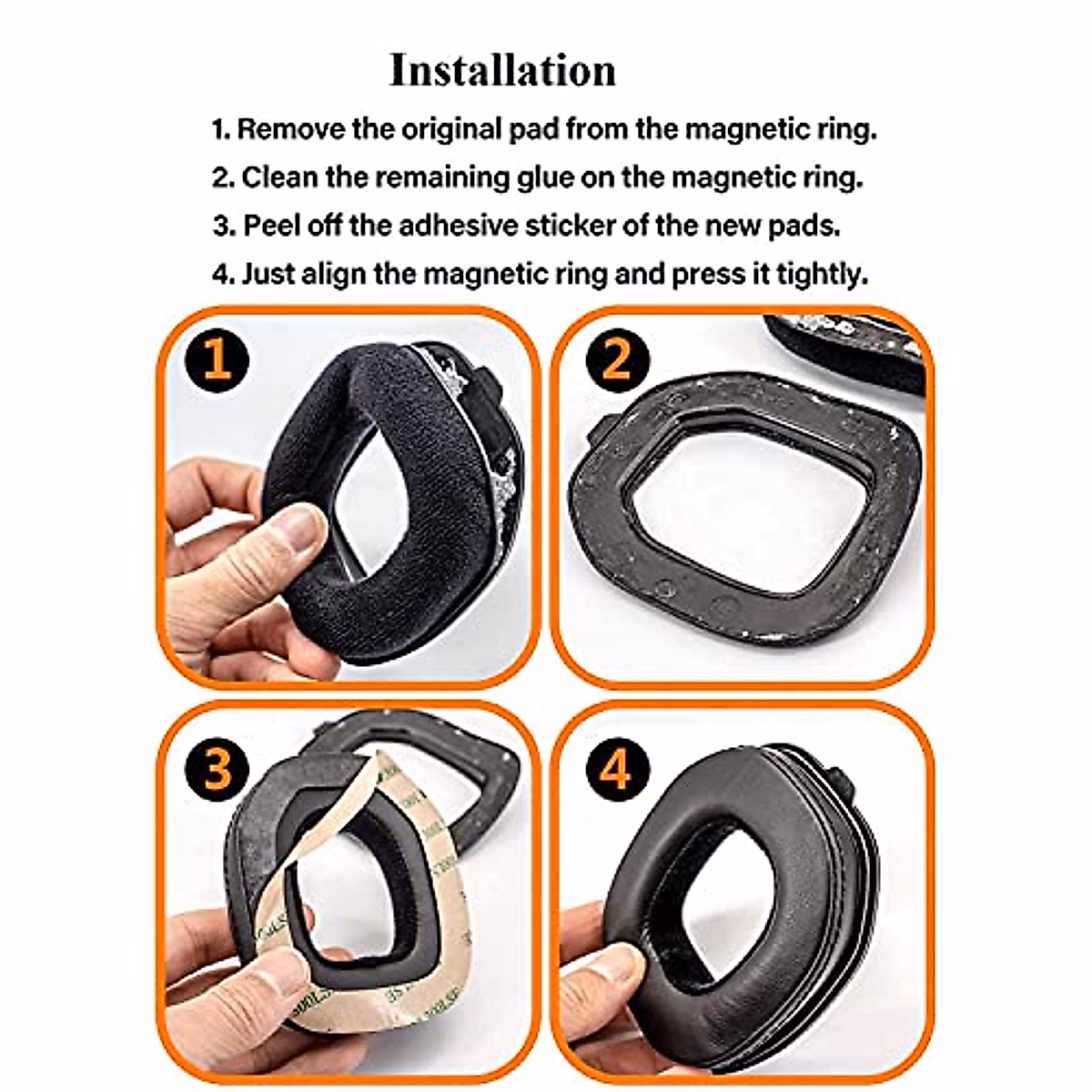 Installation

1. Remove the original pad from the magnetic ring.
2. Clean the remaining glue on the magnetic ring.
3. Peel off the adhesive sticker of the new pads.
4. Just align the magnetic ring and press it tightly.

1

2

3

4