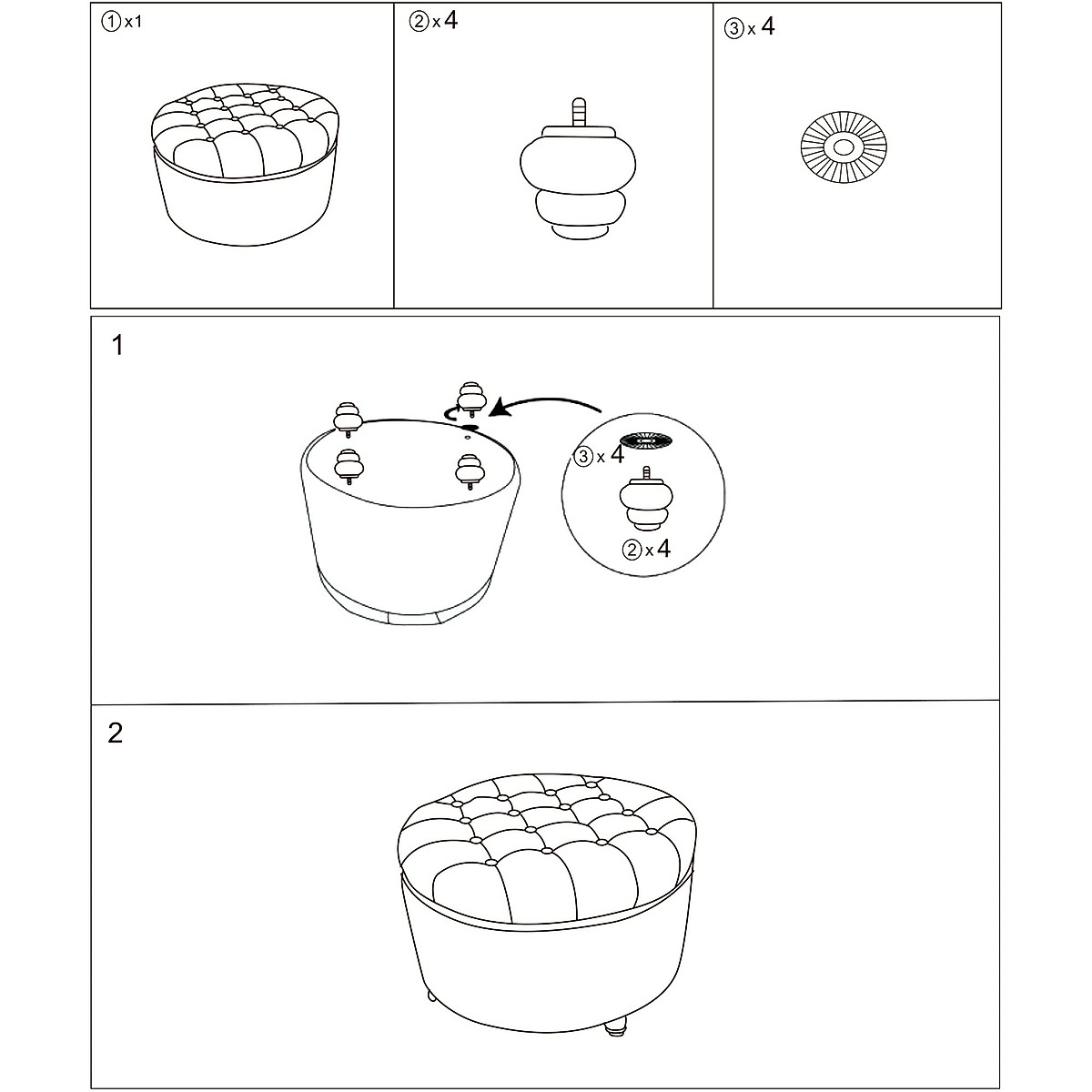 ① x 1

② x 4

③ x 4

1

③ x 4

② x 4

2