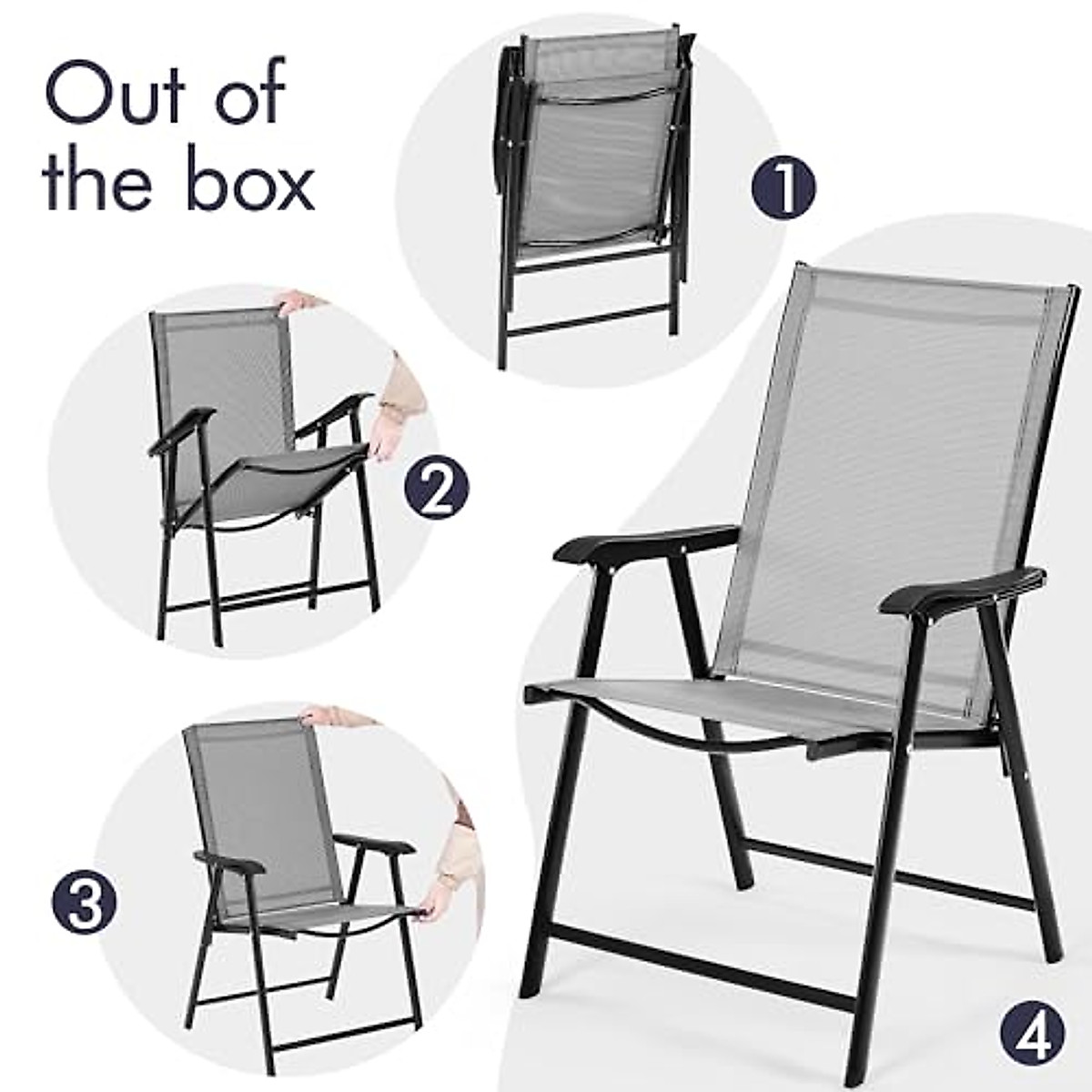 Out of the box

1

2

3

4