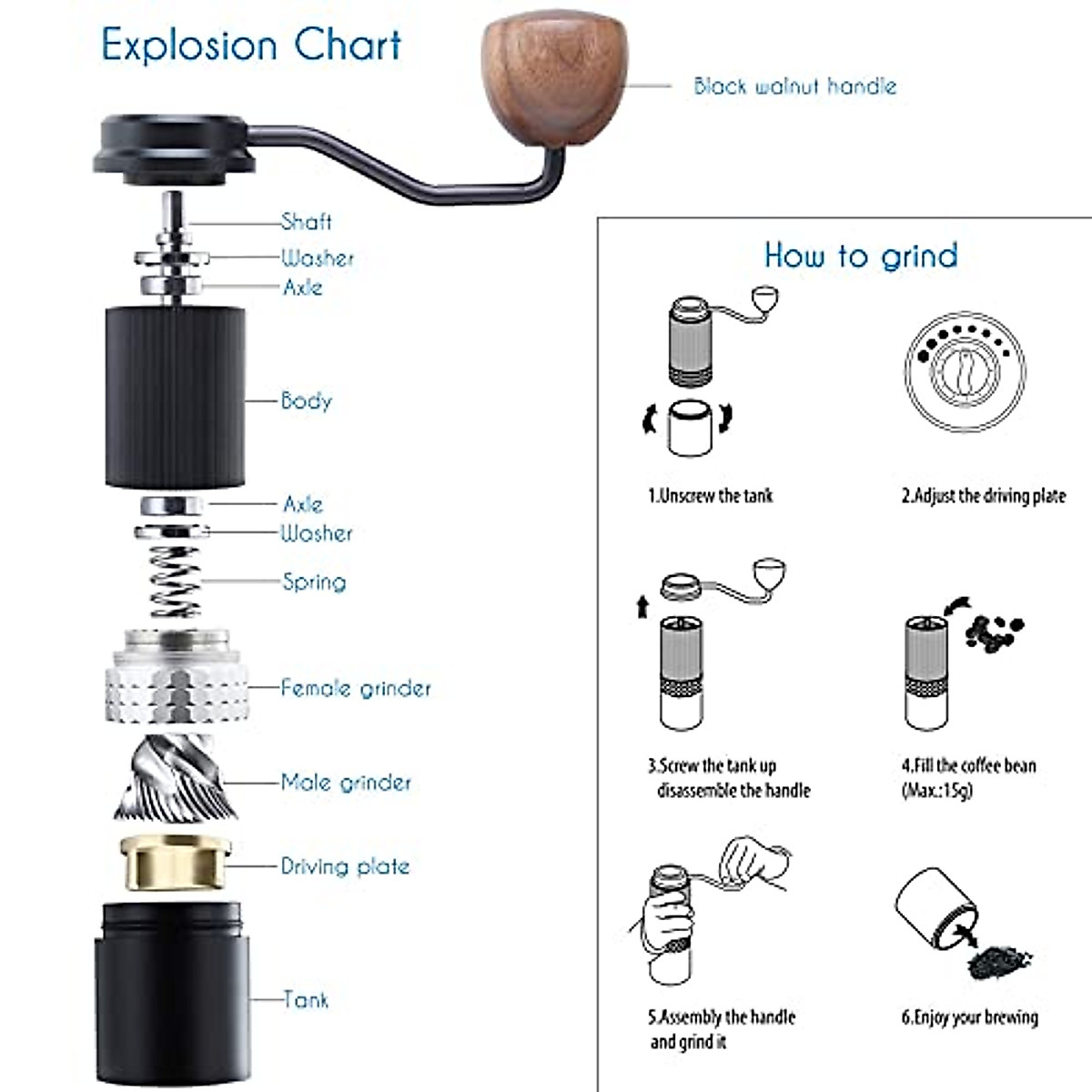 Explosion Chart

Black walnut handle

Shaft

Washer

Axle

Body

Axle

Washer

Spring

Female grinder

Male grinder

Driving plate

Tank

How to grind

1.Unscrew the tank

2.Adjust the driving plate

3.Screw the tank up disassemble the handle

4.Fill the coffee bean (Max.:15g)

5.Assembly the handle and grind it

6.Enjoy your brewing