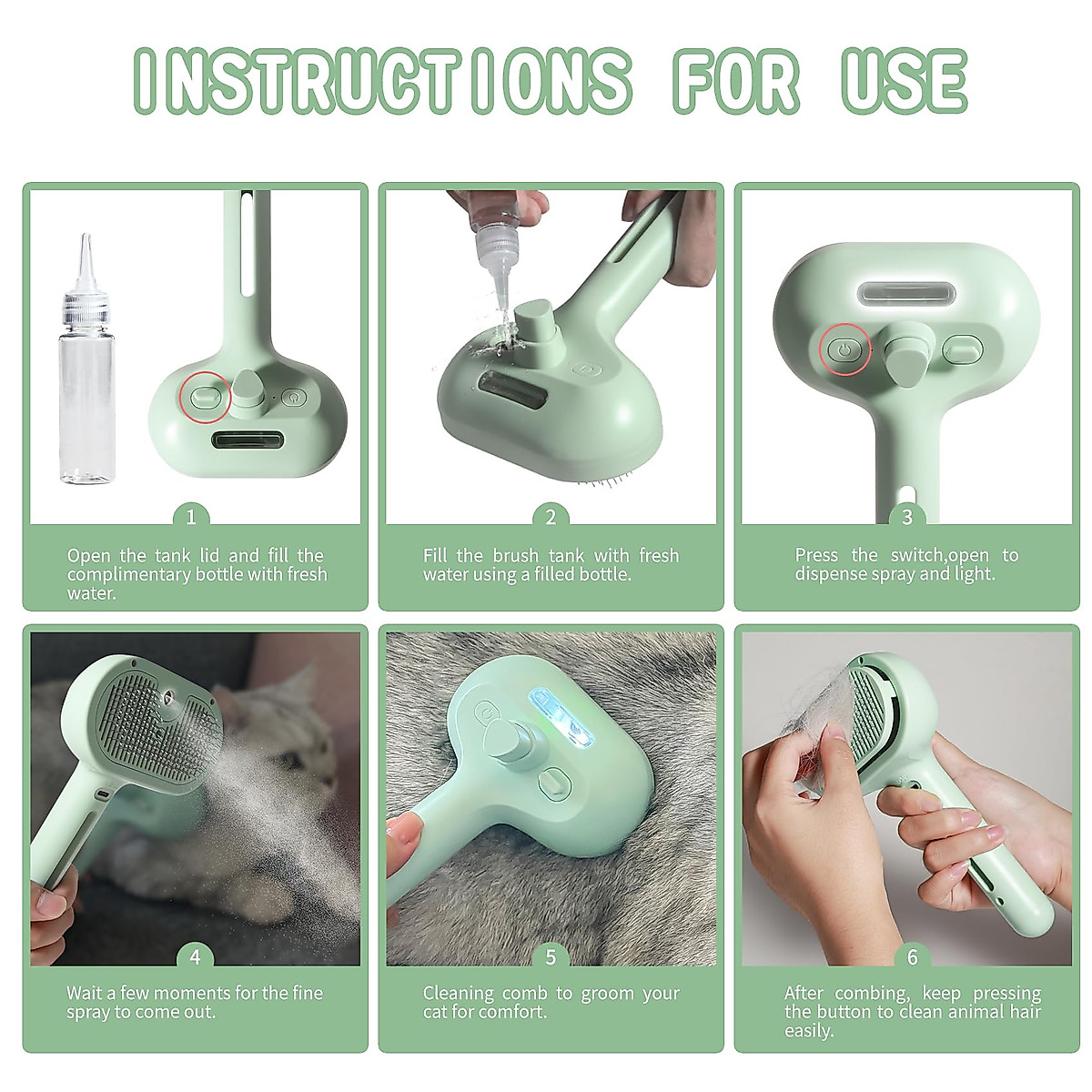 INSTRUCTIONS FOR USE

1

Open the tank lid and fill the complimentary bottle with fresh water.

2

Fill the brush tank with fresh water using a filled bottle.

3

Press the switch,open to dispense spray and light.

4

Wait a few moments for the fine spray to come out.

5

Cleaning comb to groom your cat for comfort.

6

After combing, keep pressing the button to clean animal hair easily.