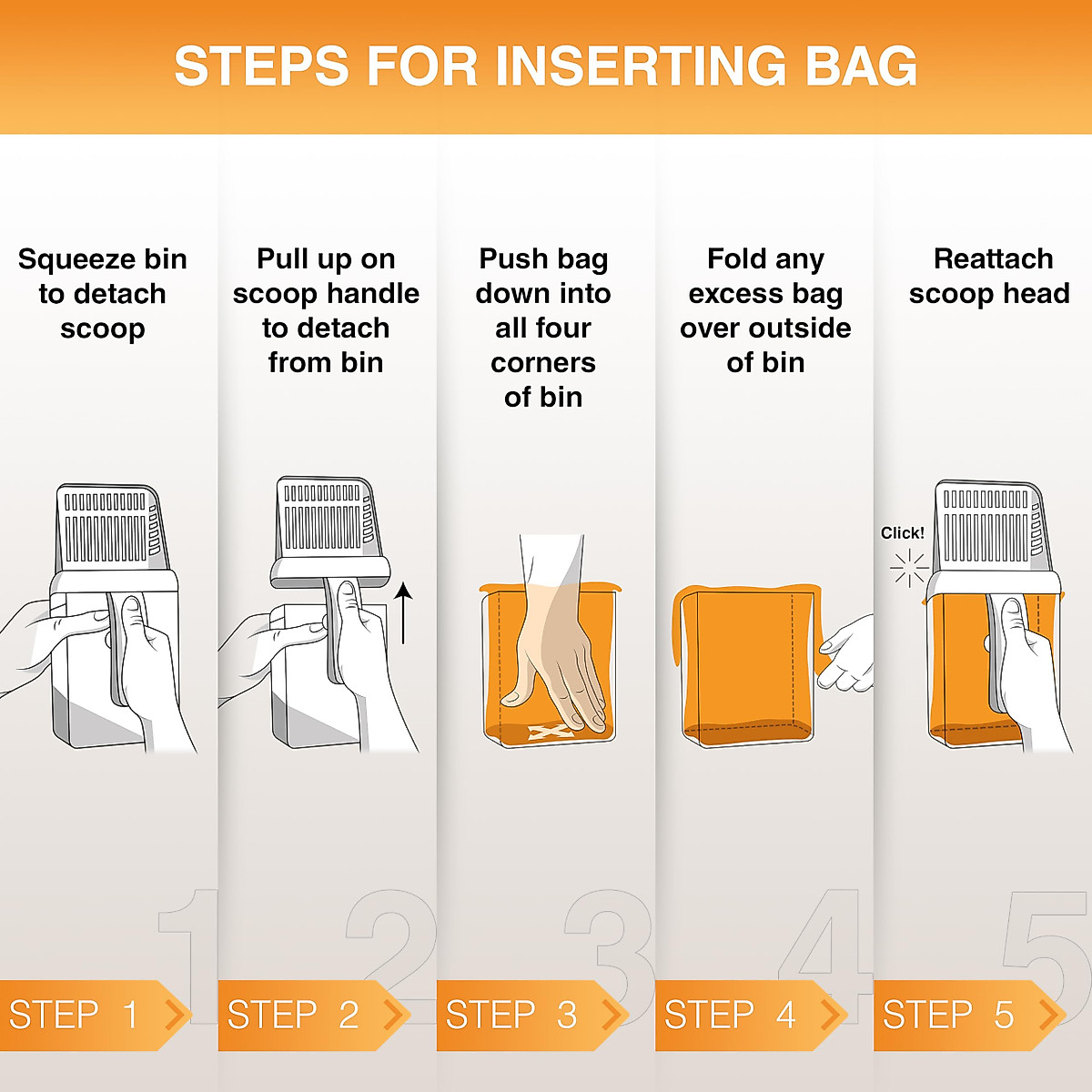 STEPS FOR INSERTING BAG

Squeeze bin to detach scoop

1

STEP 1

Pull up on scoop handle to detach from bin

2

STEP 2

Push bag down into all four corners of bin

3

STEP 3

Fold any excess bag over outside of bin

4

STEP 4

Reattach scoop head

Click!

5

STEP 5