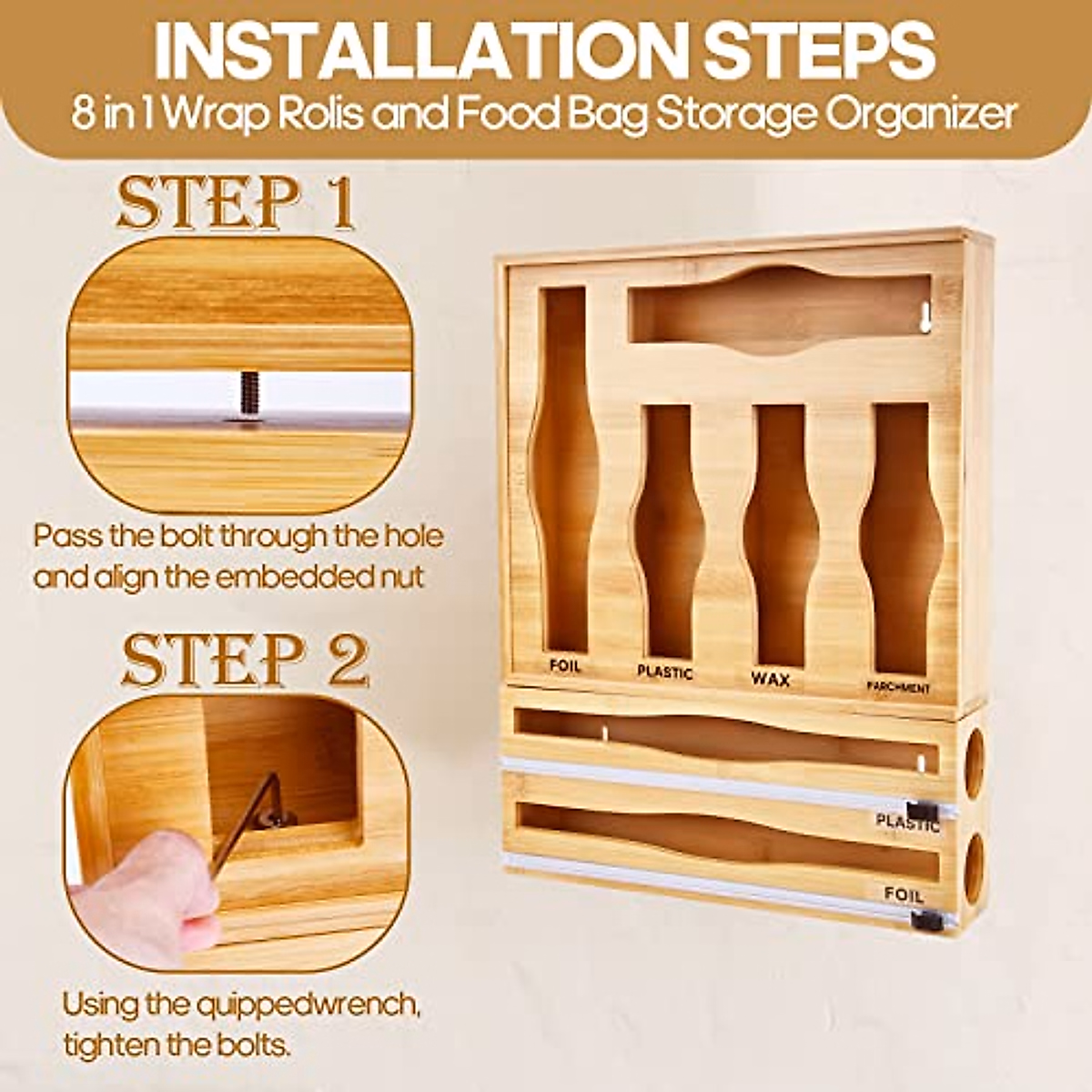 INSTALLATION STEPS
8 in 1 Wrap Rolis and Food Bag Storage Organizer

STEP 1

Pass the bolt through the hole and align the embedded nut

STEP 2

Using the quippedwrench, tighten the bolts.

FOIL PLASTIC WAX PARCHMENT

PLASTIC

FOIL