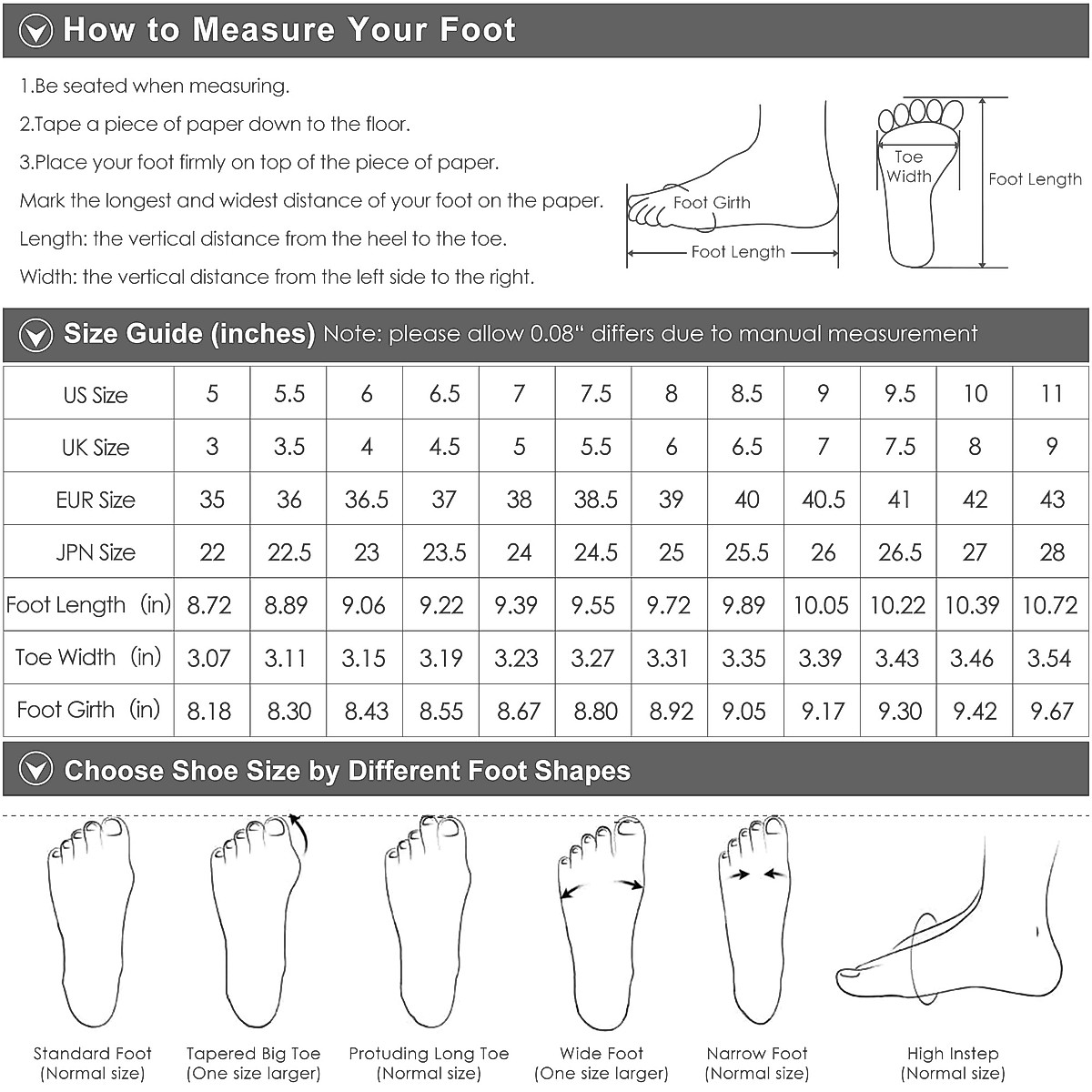 How to Measure Your Foot

1.Be seated when measuring.

2.Tape a piece of paper down to the floor.

3.Place your foot firmly on top of the piece of paper.

Mark the longest and widest distance of your foot on the paper.

Length: the vertical distance from the heel to the toe.

Width: the vertical distance from the left side to the right.

Foot Girth
Foot Length
Toe Width
Foot Length

Size Guide (inches) Note: please allow 0.08" differs due to manual measurement

| US Size | 5 | 5.5 | 6 | 6.5 | 7 | 7.5 | 8 | 8.5 | 9 | 9.5 | 10 | 11 |
|---|---|---|---|---|---|---|---|---|---|---|---|---|
| UK Size | 3 | 3.5 | 4 | 4.5 | 5 | 5.5 | 6 | 6.5 | 7 | 7.5 | 8 | 9 |
| EUR Size | 35 | 36 | 36.5 | 37 | 38 | 38.5 | 39 | 40 | 40.5 | 41 | 42 | 43 |
| JPN Size | 22 | 22.5 | 23 | 23.5 | 24 | 24.5 | 25 | 25.5 | 26 | 26.5 | 27 | 28 |
| Foot Length (in) | 8.72 | 8.89 | 9.06 | 9.22 | 9.39 | 9.55 | 9.72 | 9.89 | 10.05 | 10.22 | 10.39 | 10.72 |
| Toe Width (in) | 3.07 | 3.11 | 3.15 | 3.19 | 3.23 | 3.27 | 3.31 | 3.35 | 3.39 | 3.43 | 3.46 | 3.54 |
| Foot Girth (in) | 8.18 | 8.30 | 8.43 | 8.55 | 8.67 | 8.80 | 8.92 | 9.05 | 9.17 | 9.30 | 9.42 | 9.67 |

Choose Shoe Size by Different Foot Shapes

Standard Foot (Normal size)
Tapered Big Toe (One size larger)
Protuding Long Toe (Normal size)
Wide Foot (One size larger)
Narrow Foot (Normal size)
High Instep (Normal size)