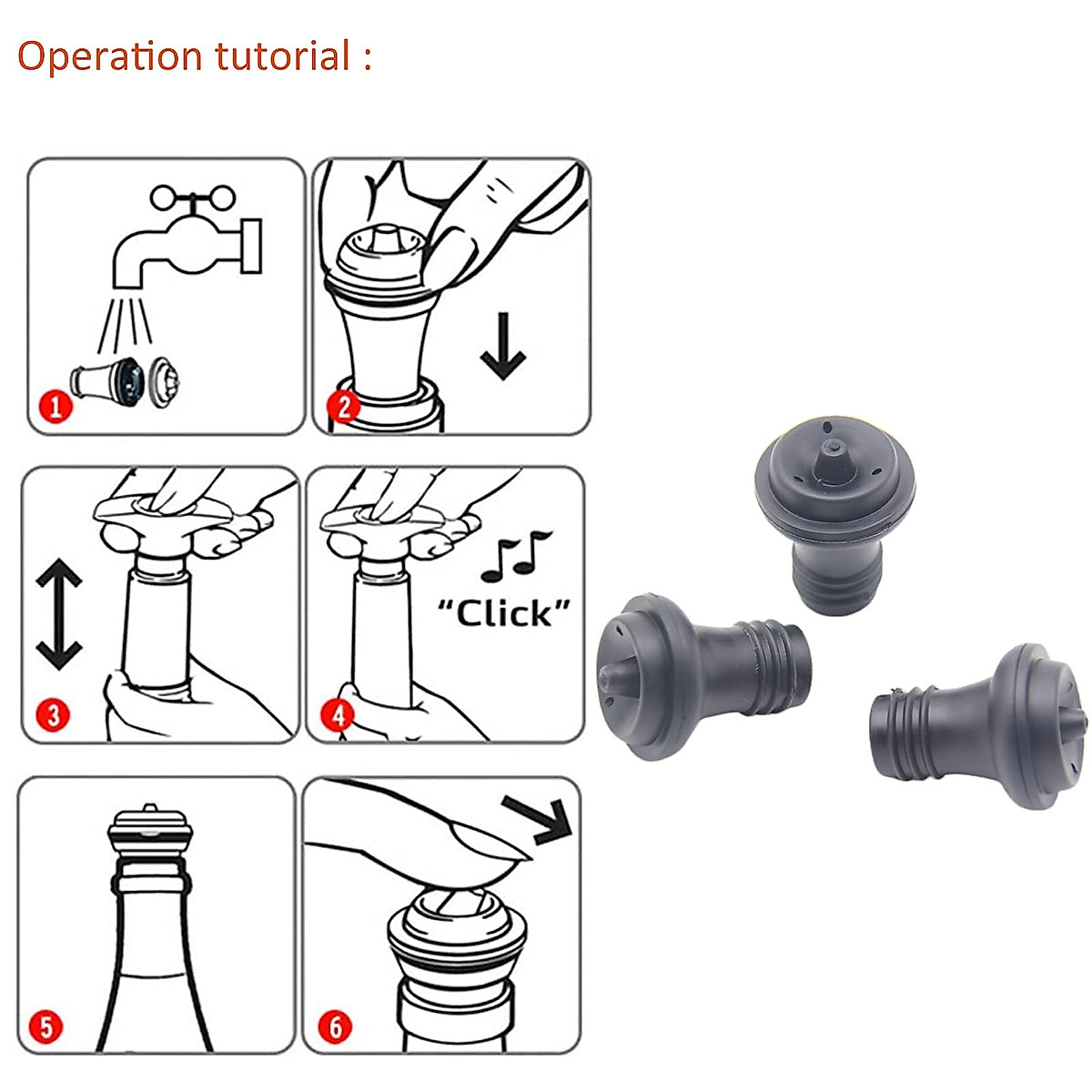 Operation tutorial :

1

2

3

4

"Click"

5

6