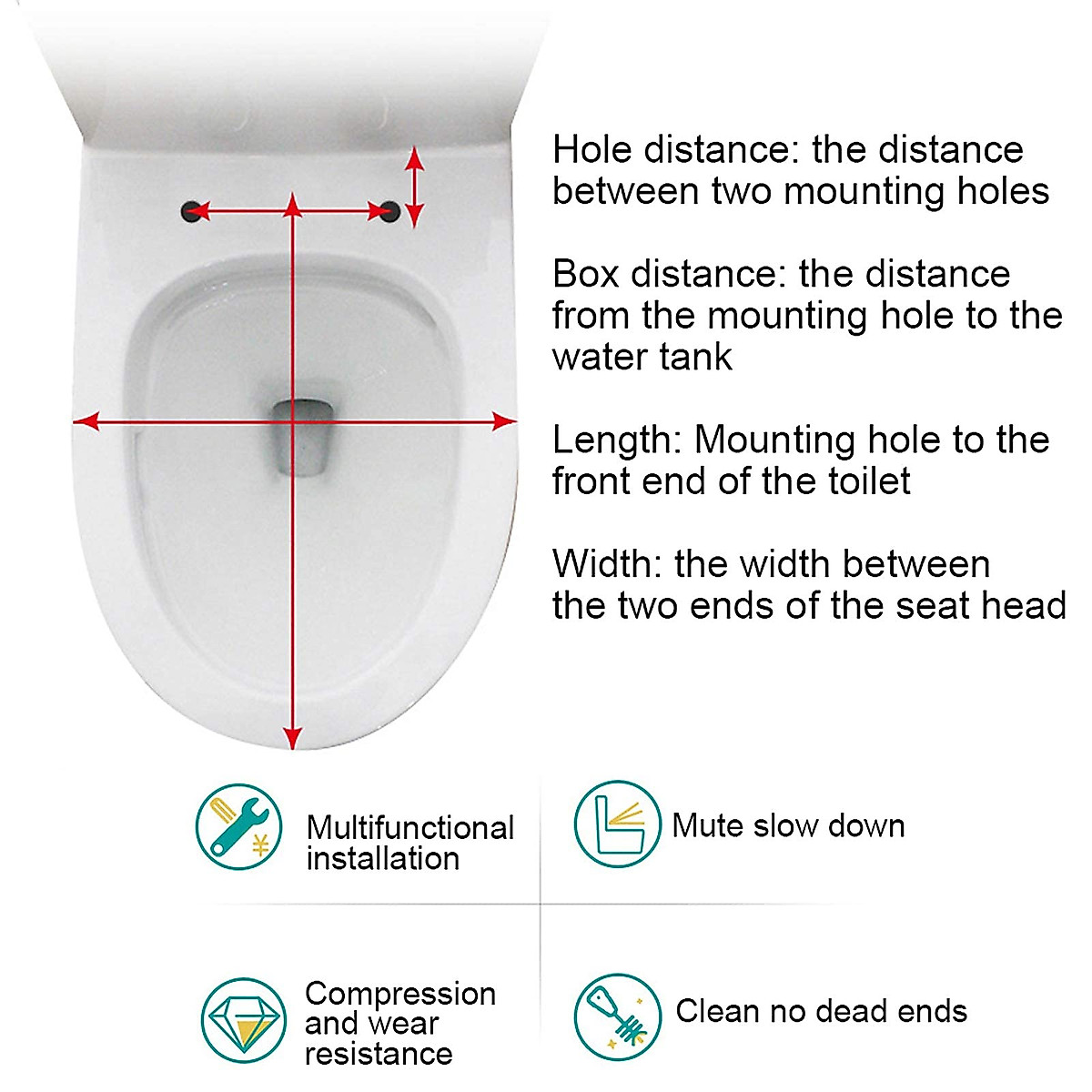 Hole distance: the distance between two mounting holes

Box distance: the distance from the mounting hole to the water tank

Length: Mounting hole to the front end of the toilet

Width: the width between the two ends of the seat head

Multifunctional installation

Mute slow down

Compression and wear resistance

Clean no dead ends