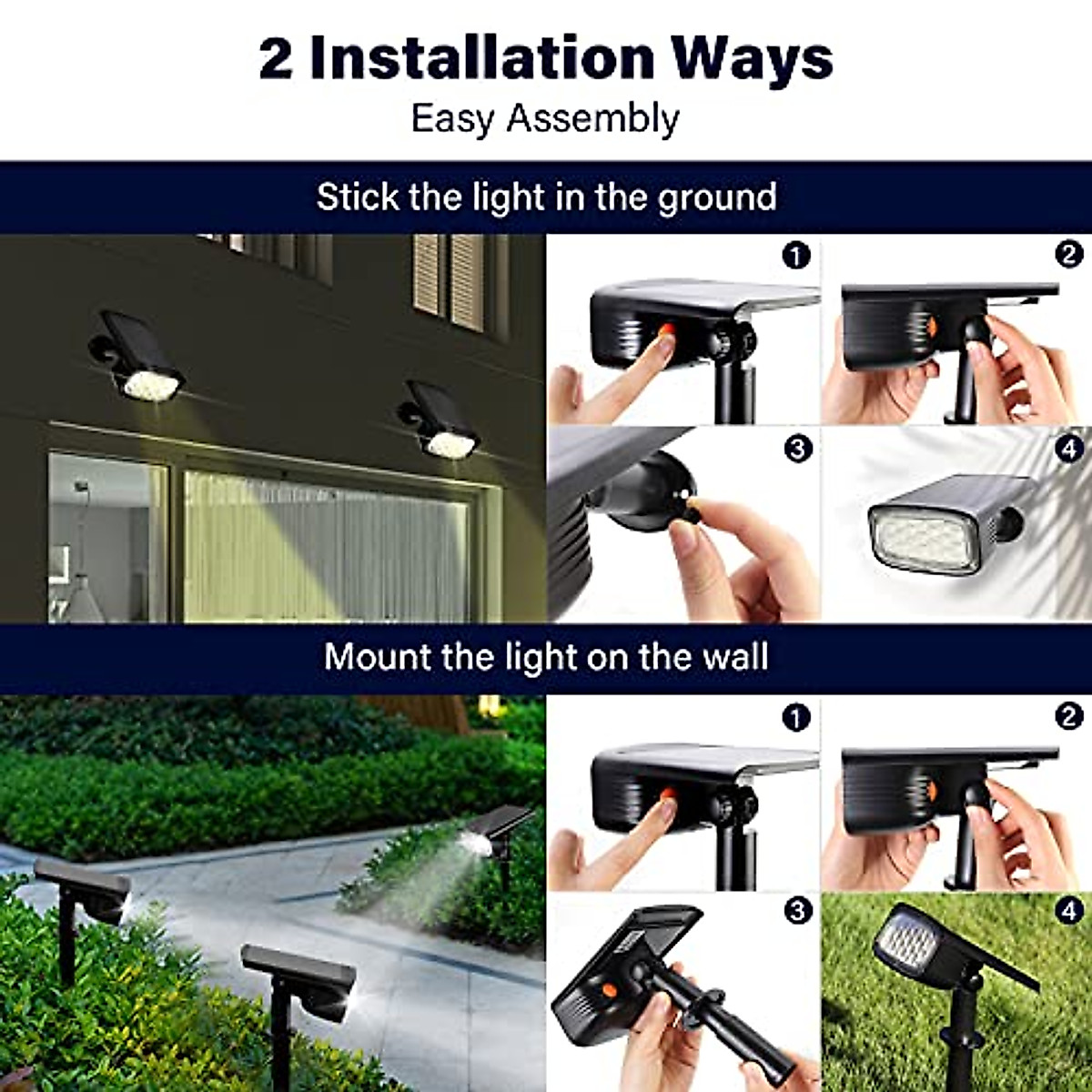 2 Installation Ways
Easy Assembly

Stick the light in the ground

1
2
3
4

Mount the light on the wall

1
2
3
4