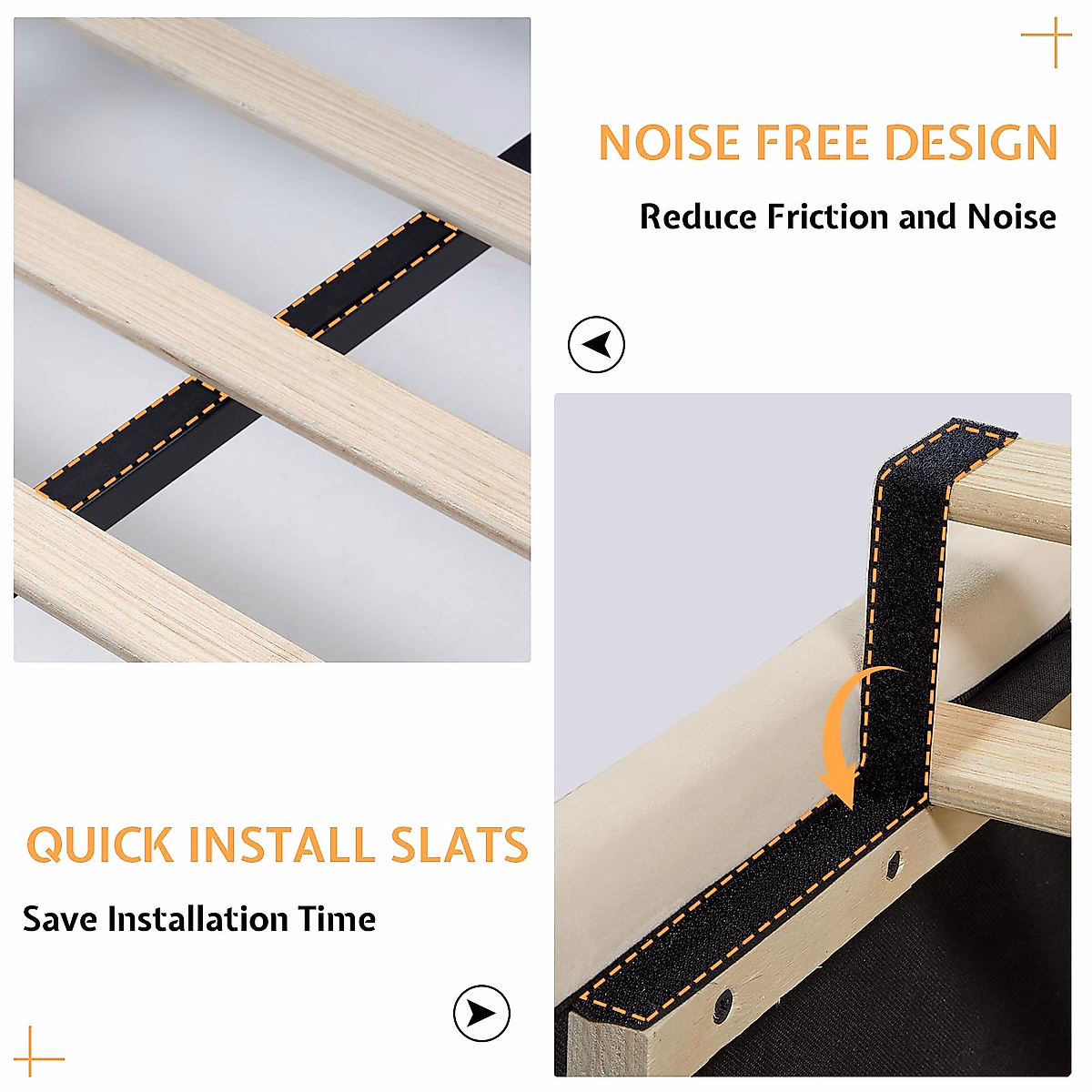 NOISE FREE DESIGN

Reduce Friction and Noise

QUICK INSTALL SLATS

Save Installation Time