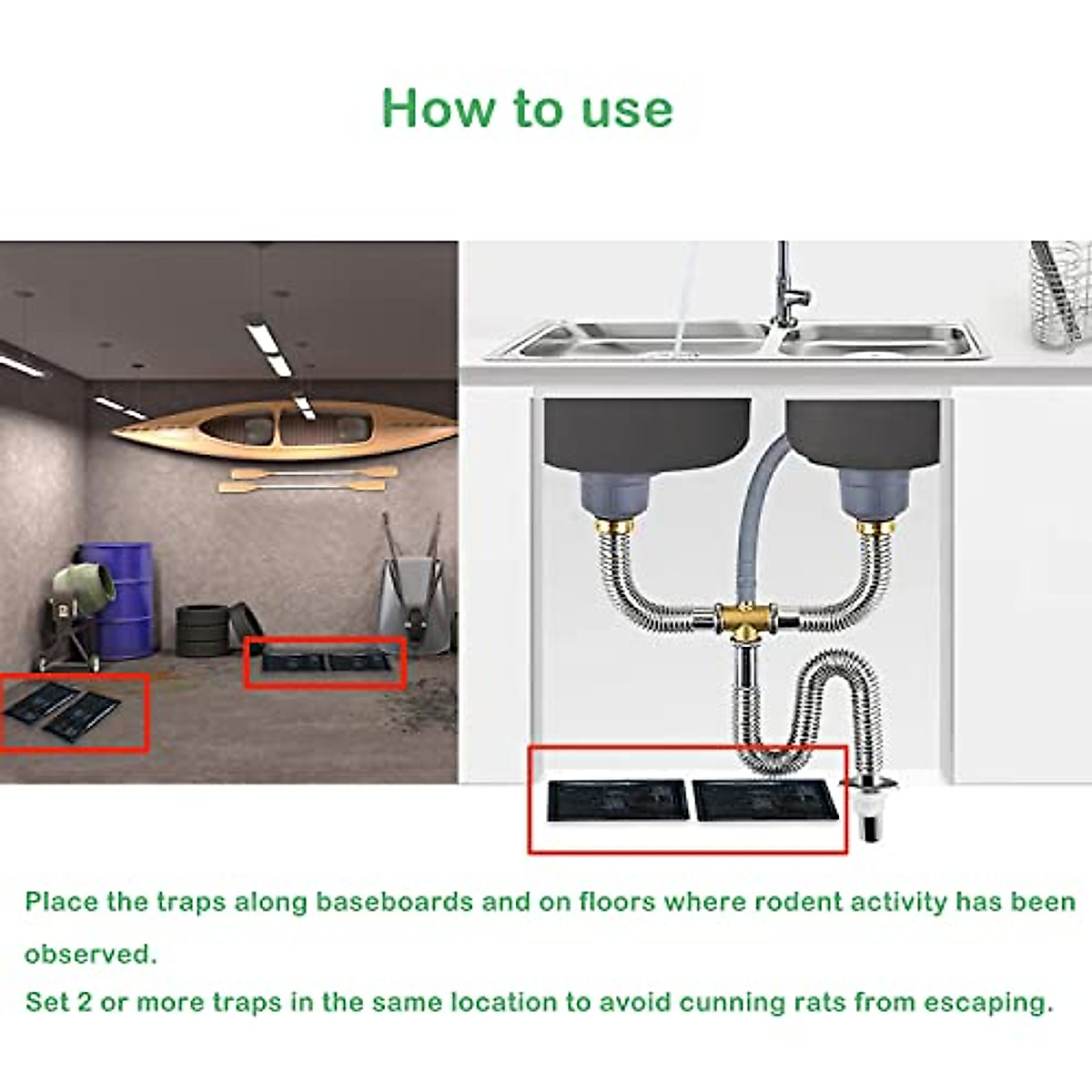 How to use

Place the traps along baseboards and on floors where rodent activity has been observed.
Set 2 or more traps in the same location to avoid cunning rats from escaping.