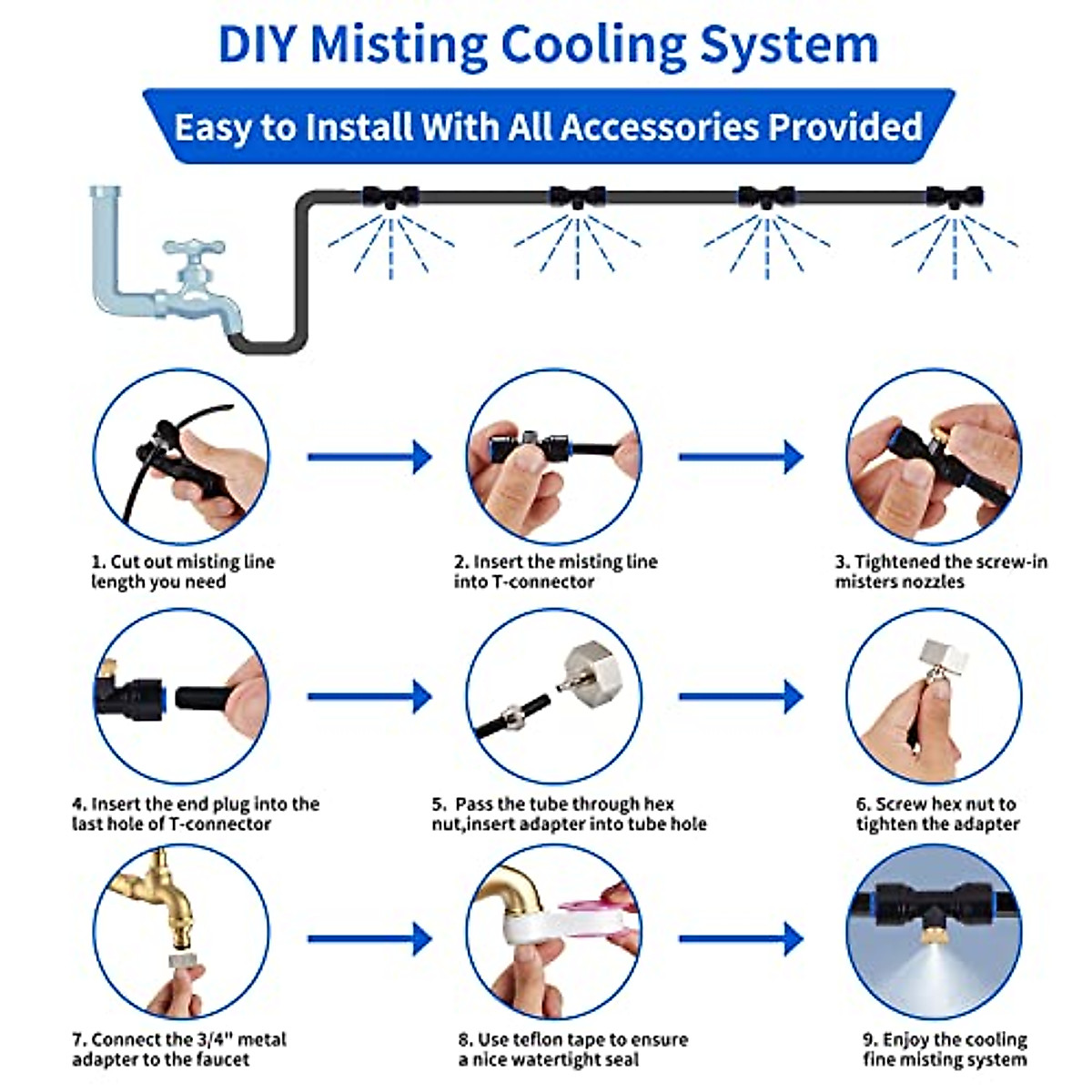 DIY Misting Cooling System

Easy to Install With All Accessories Provided

1. Cut out misting line length you need

2. Insert the misting line into T-connector

3. Tightened the screw-in misters nozzles

4. Insert the end plug into the last hole of T-connector

5. Pass the tube through hex nut,insert adapter into tube hole

6. Screw hex nut to tighten the adapter

7. Connect the 3/4" metal adapter to the faucet

8. Use teflon tape to ensure a nice watertight seal

9. Enjoy the cooling fine misting system