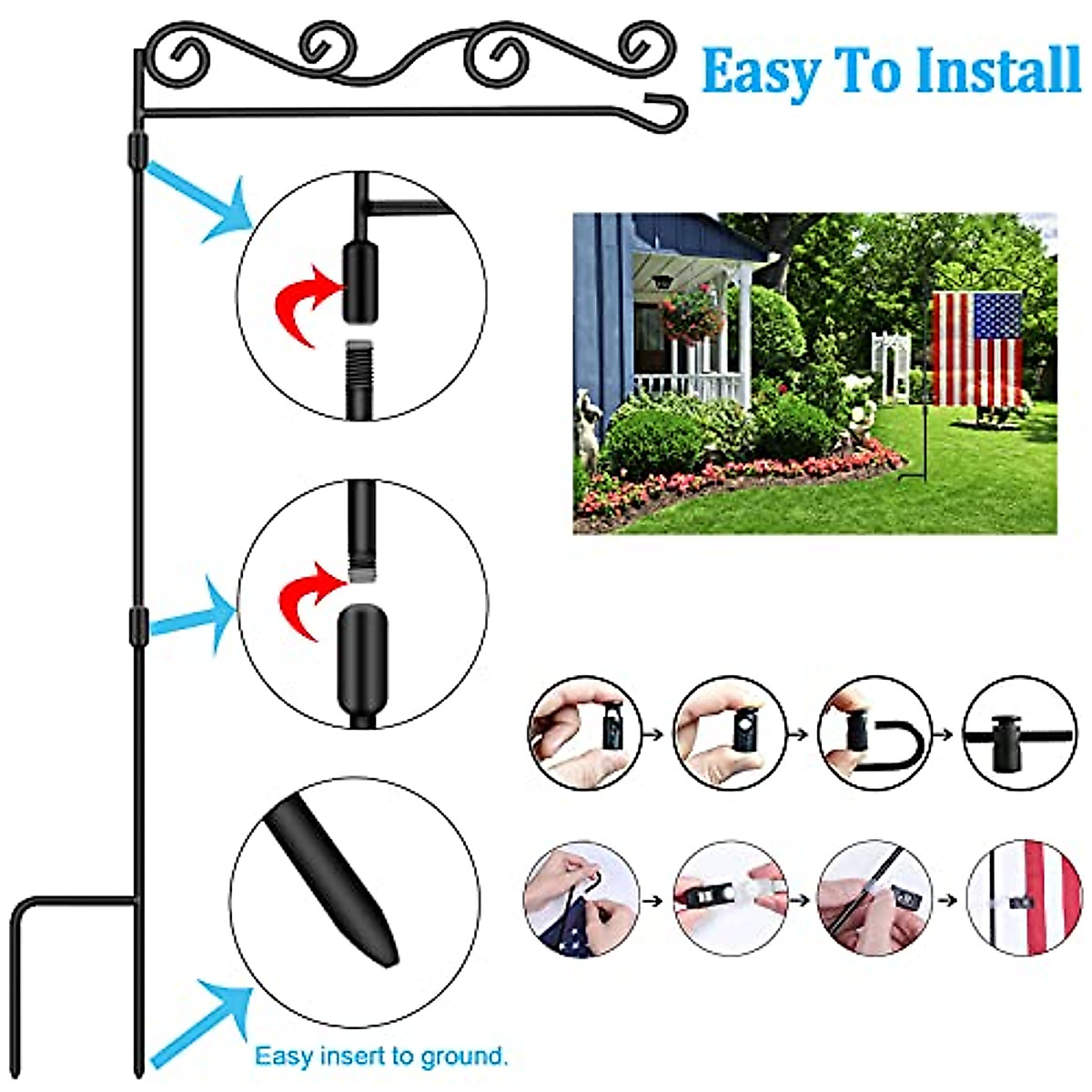 Easy To Install

Easy insert to ground.