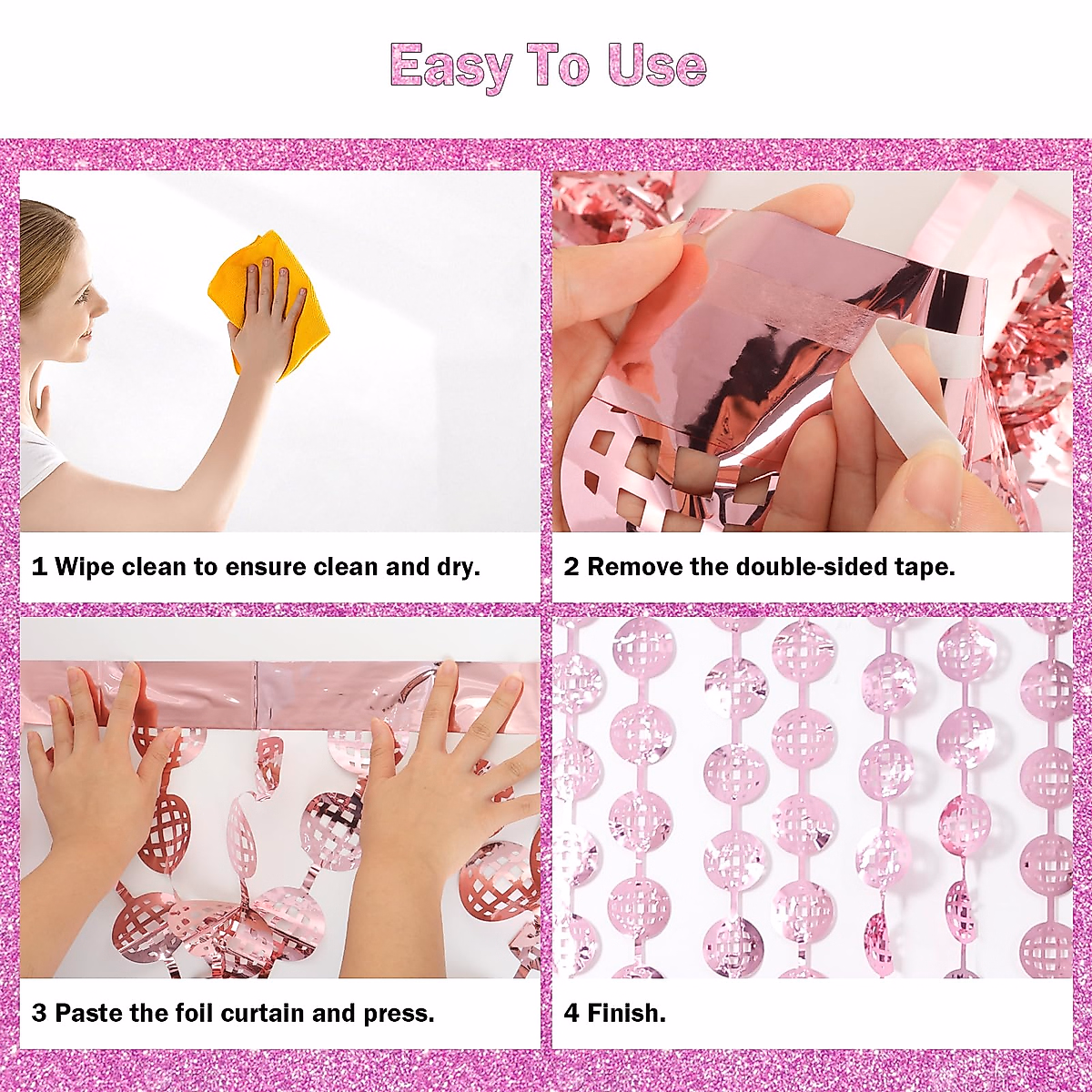 Easy To Use

1 Wipe clean to ensure clean and dry.

2 Remove the double-sided tape.

3 Paste the foil curtain and press.

4 Finish.